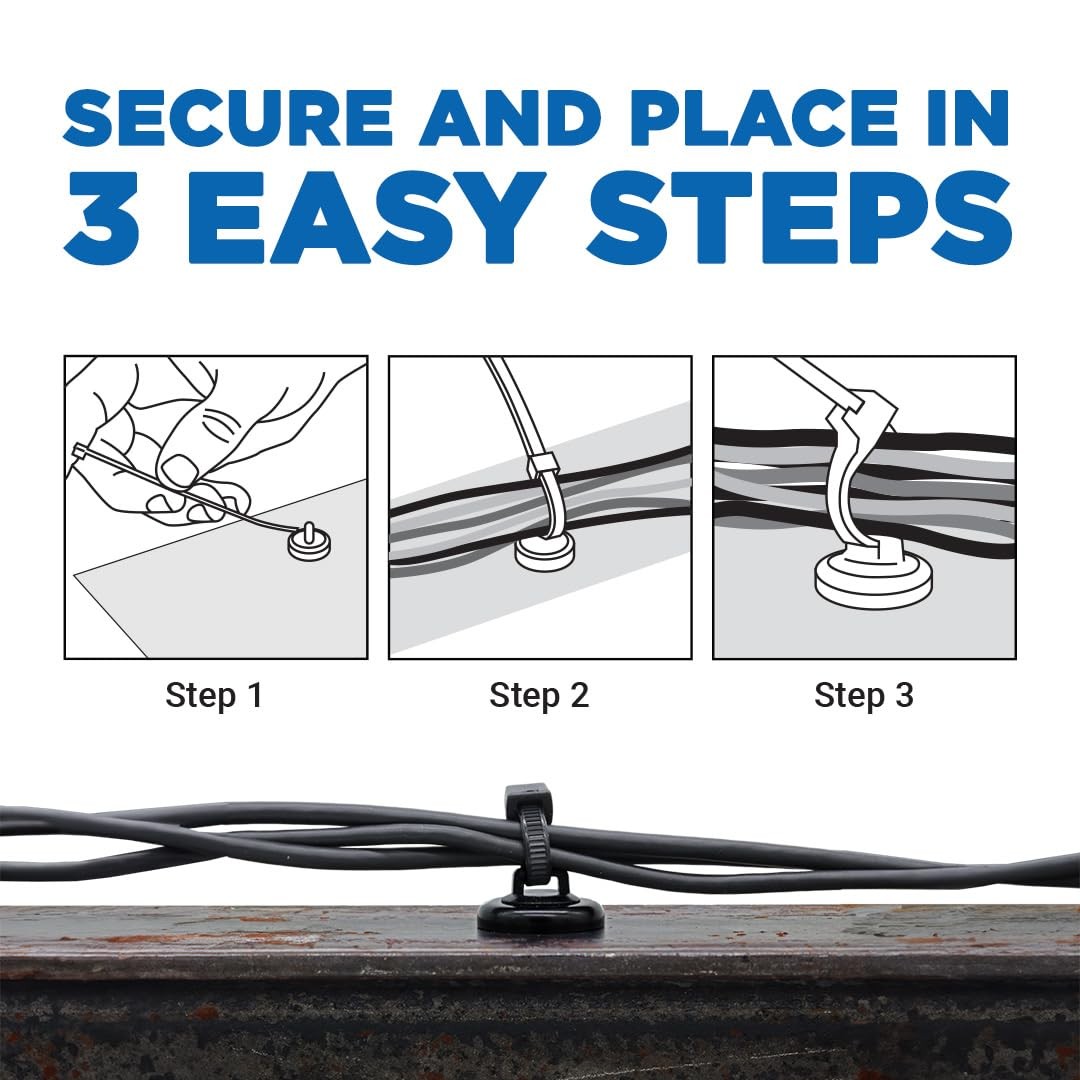 SECURE AND PLACE IN
3 EASY STEPS

Step 1

Step 2

Step 3