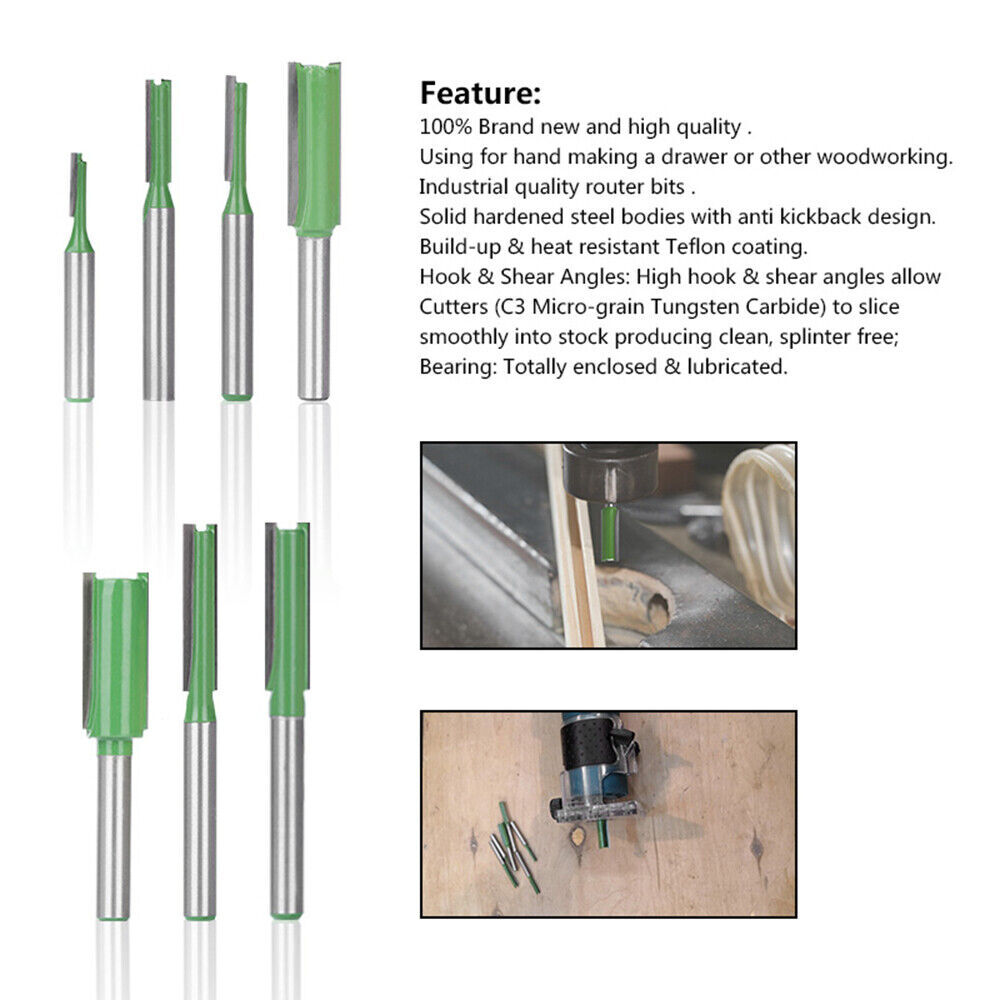 Feature:
100% Brand new and high quality .
Using for hand making a drawer or other woodworking.
Industrial quality router bits .
Solid hardened steel bodies with anti kickback design.
Build-up & heat resistant Teflon coating.
Hook & Shear Angles: High hook & shear angles allow Cutters (C3 Micro-grain Tungsten Carbide) to slice smoothly into stock producing clean, splinter free;
Bearing: Totally enclosed & lubricated.