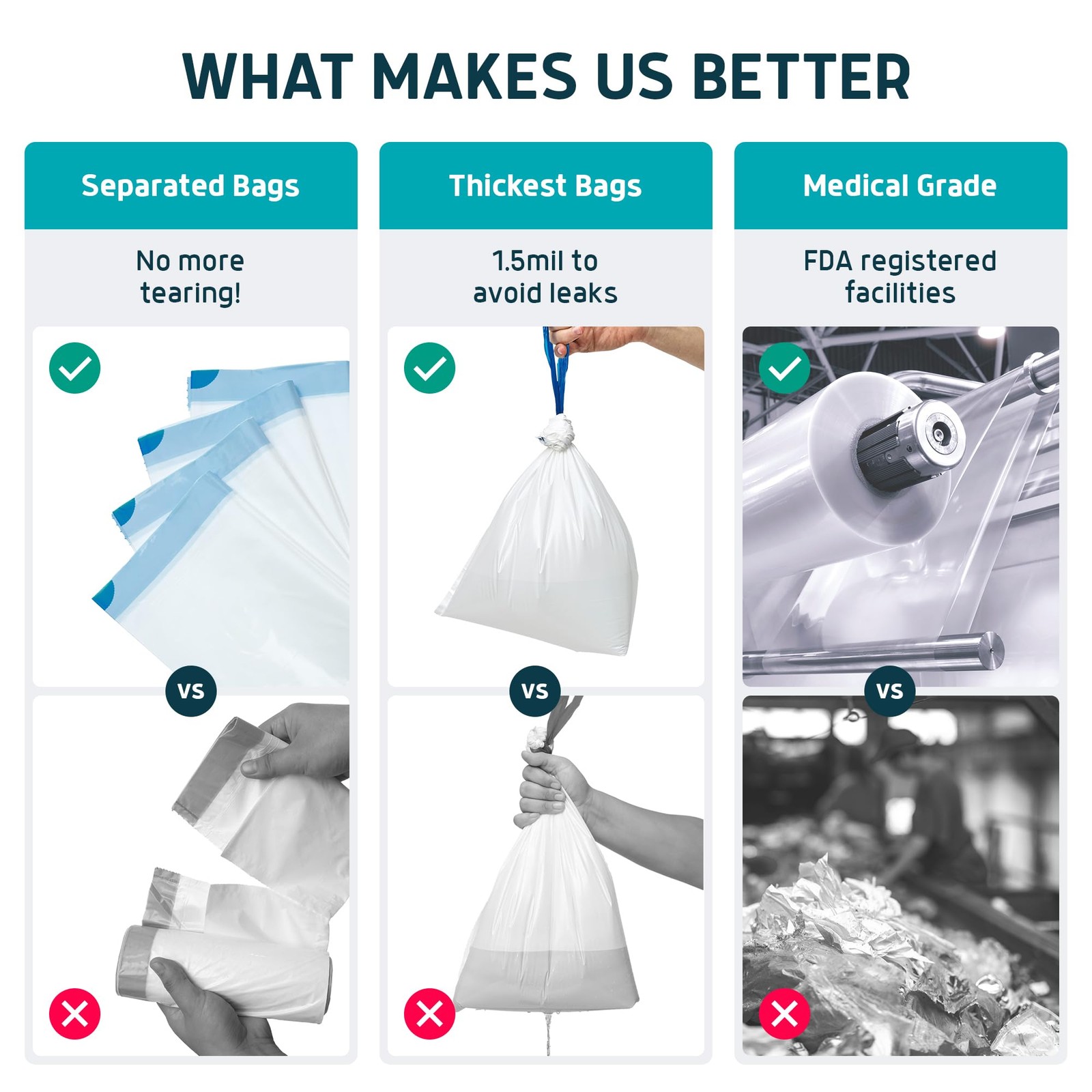 WHAT MAKES US BETTER

Separated Bags

No more tearing!

VS

Thickest Bags

1.5mil to avoid leaks

VS

Medical Grade

FDA registered facilities

VS