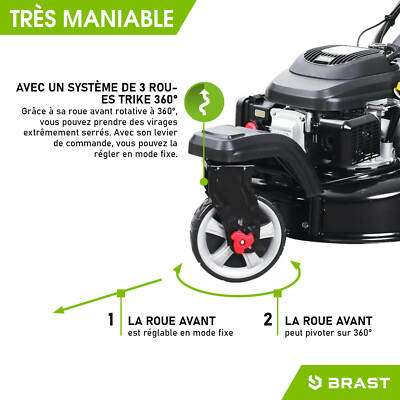 TRÈS MANIABLE

AVEC UN SYSTÈME DE 3 ROUES TRIKE 360°
Grâce à sa roue avant rotative à 360°, vous pouvez prendre des virages extrêmement serrés. Avec son levier de commande, vous pouvez la régler en mode fixe.

1 LA ROUE AVANT
est réglable en mode fixe

2 LA ROUE AVANT
peut pivoter sur 360°

BRAST