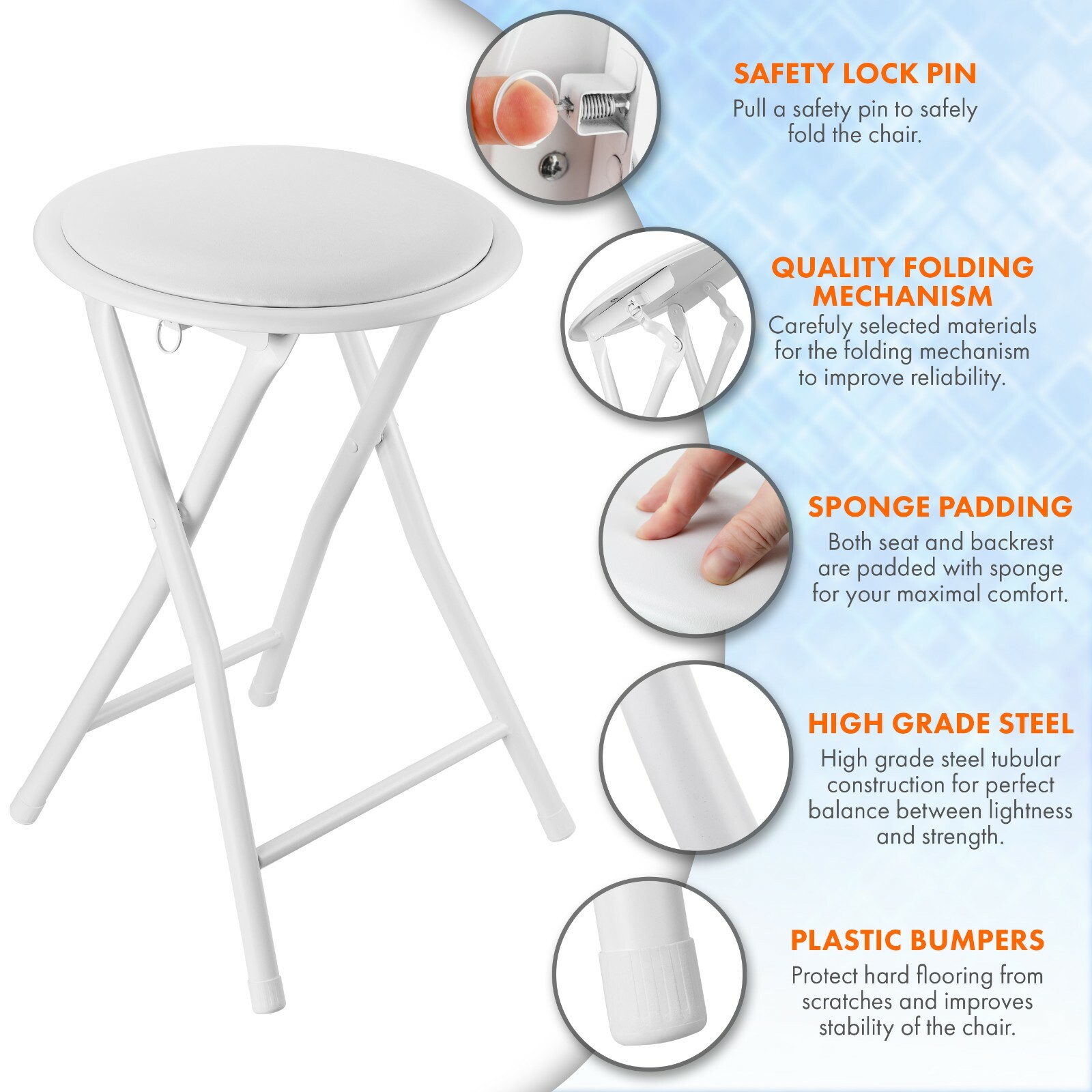 SAFETY LOCK PIN
Pull a safety pin to safely fold the chair.

QUALITY FOLDING MECHANISM
Carefuly selected materials for the folding mechanism to improve reliability.

SPONGE PADDING
Both seat and backrest are padded with sponge for your maximal comfort.

HIGH GRADE STEEL
High grade steel tubular construction for perfect balance between lightness and strength.

PLASTIC BUMPERS
Protect hard flooring from scratches and improves stability of the chair.