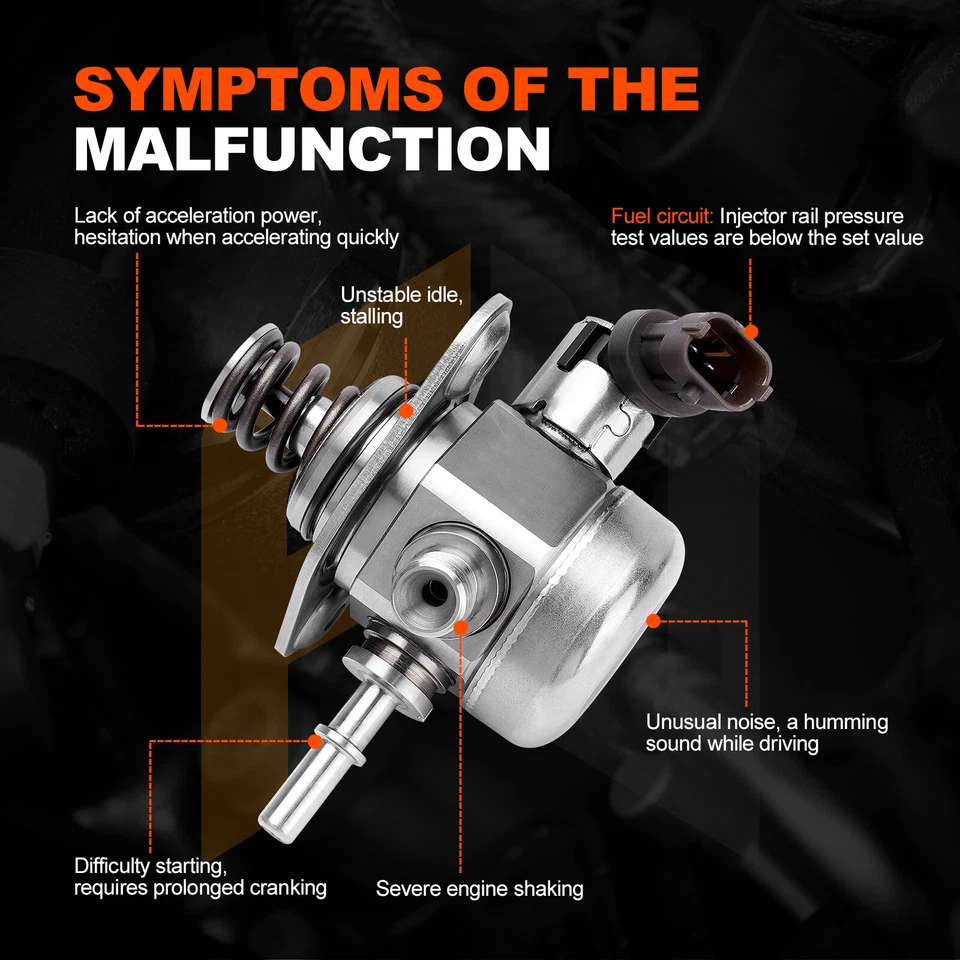 SYMPTOMS OF THE MALFUNCTION

Lack of acceleration power, hesitation when accelerating quickly

Fuel circuit: Injector rail pressure test values are below the set value

Unstable idle, stalling

Unusual noise, a humming sound while driving

Difficulty starting, requires prolonged cranking

Severe engine shaking