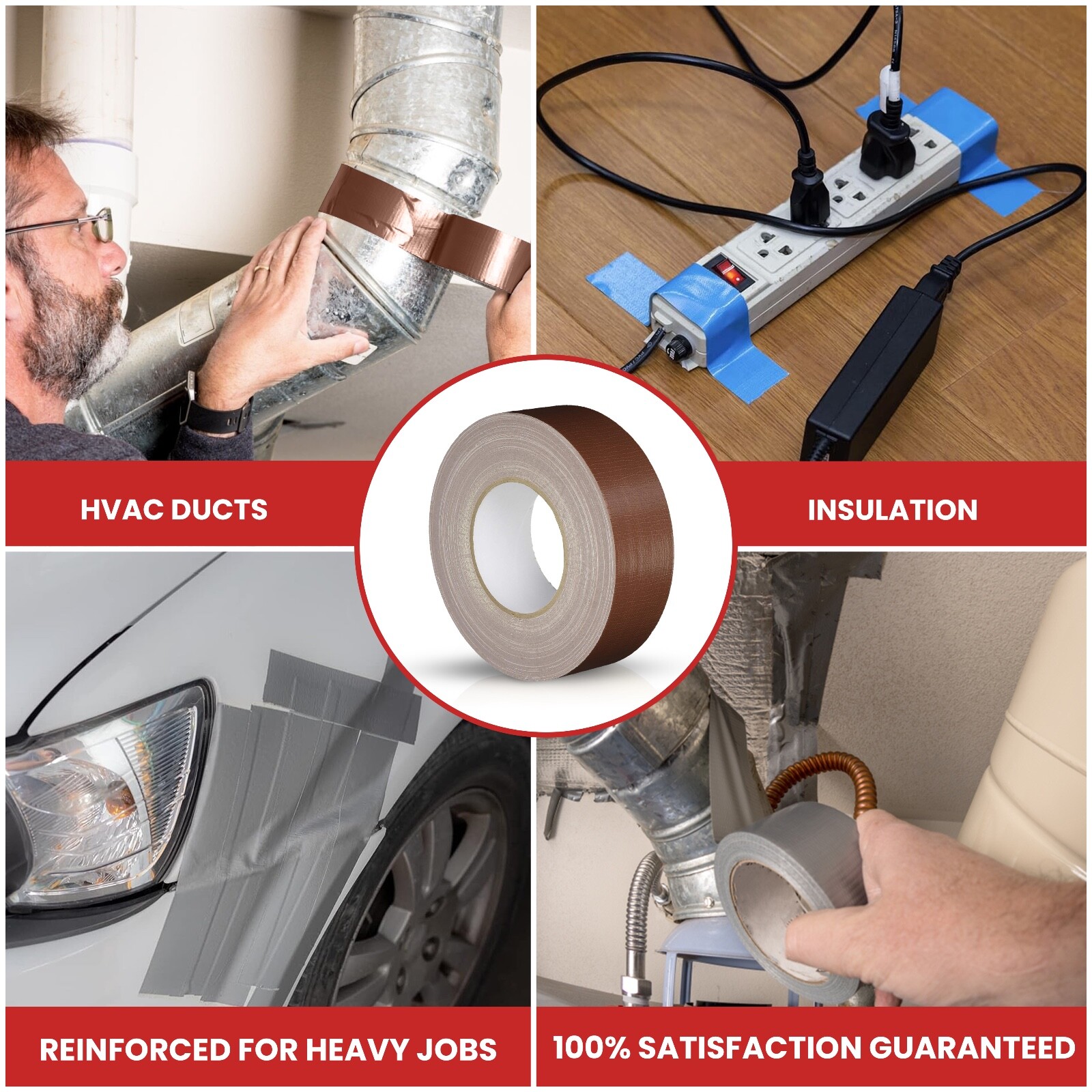 HVAC DUCTS

INSULATION

REINFORCED FOR HEAVY JOBS

100% SATISFACTION GUARANTEED