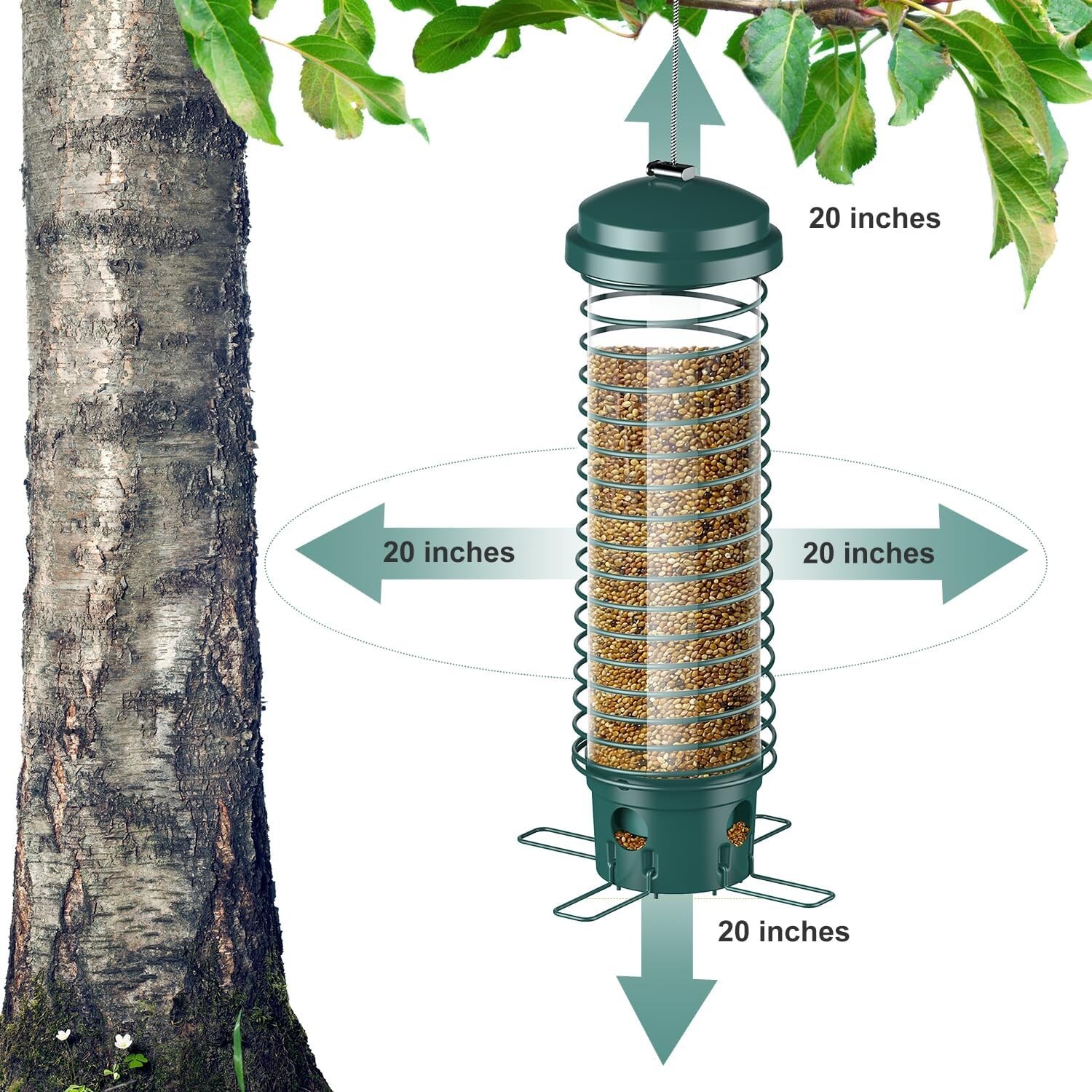 20 inches

20 inches

20 inches

20 inches