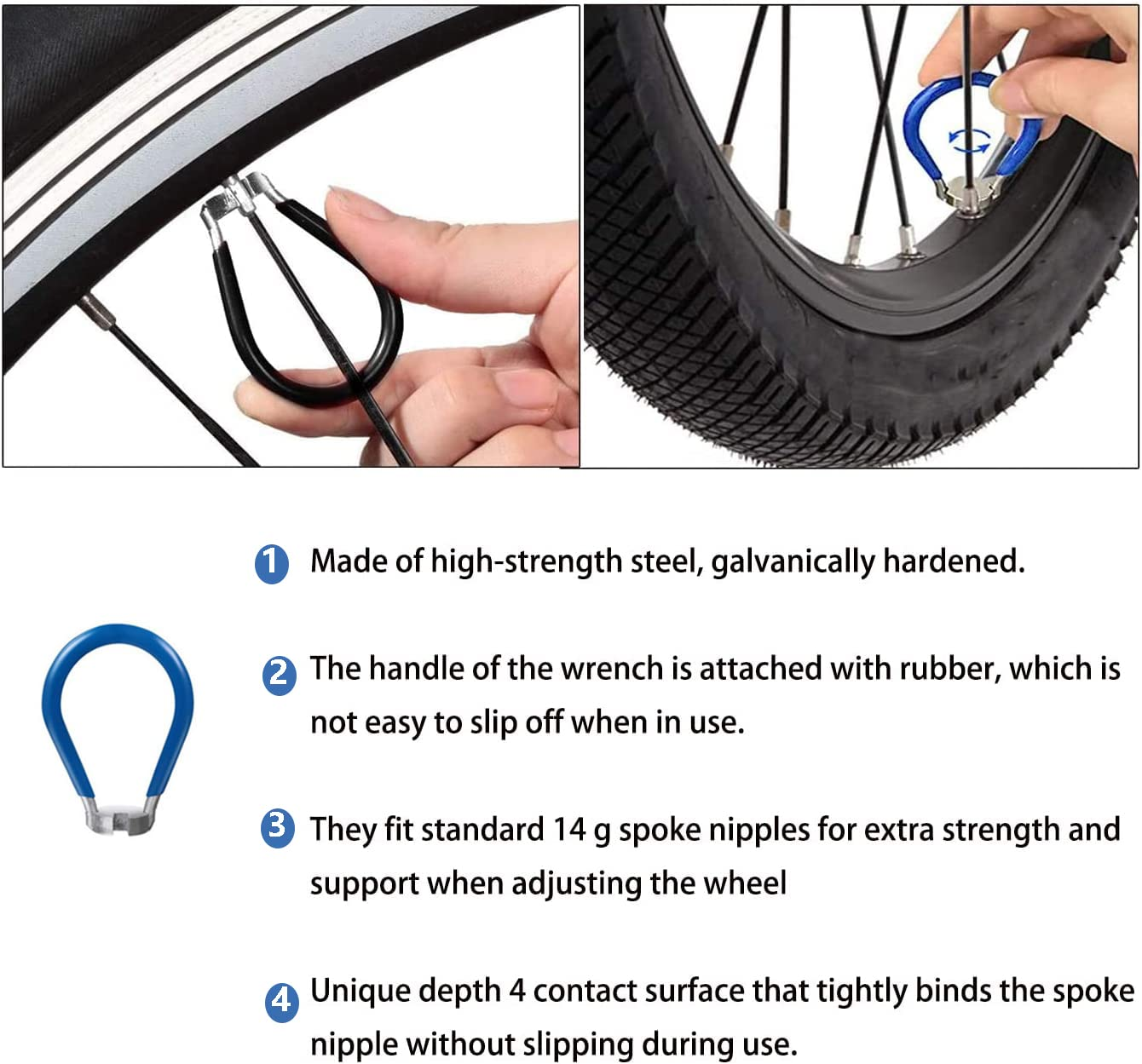 1 Made of high-strength steel, galvanically hardened.

2 The handle of the wrench is attached with rubber, which is not easy to slip off when in use.

3 They fit standard 14 g spoke nipples for extra strength and support when adjusting the wheel

4 Unique depth 4 contact surface that tightly binds the spoke nipple without slipping during use.