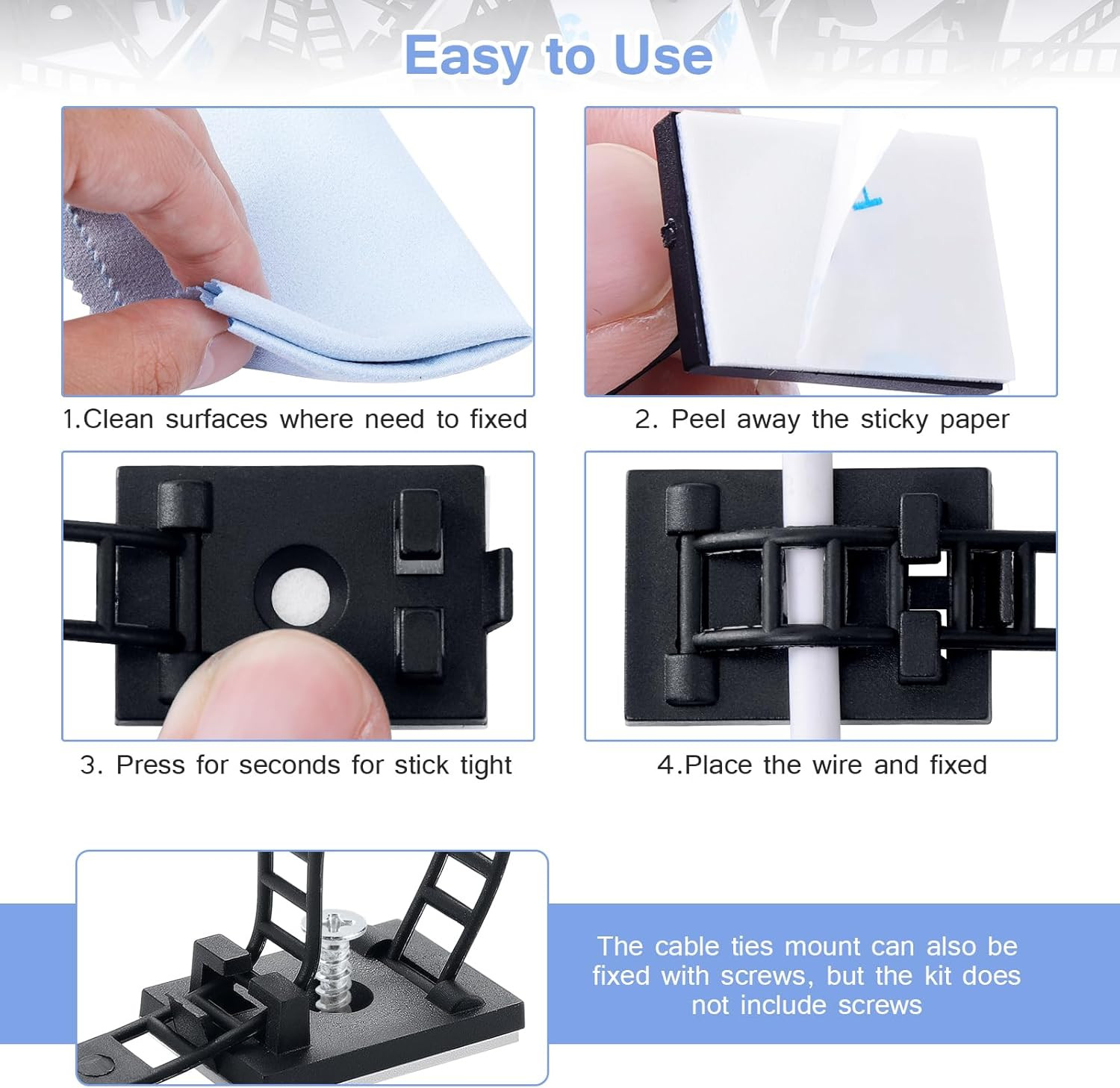 Easy to Use

1.Clean surfaces where need to fixed

2. Peel away the sticky paper

3. Press for seconds for stick tight

4.Place the wire and fixed

The cable ties mount can also be fixed with screws, but the kit does not include screws