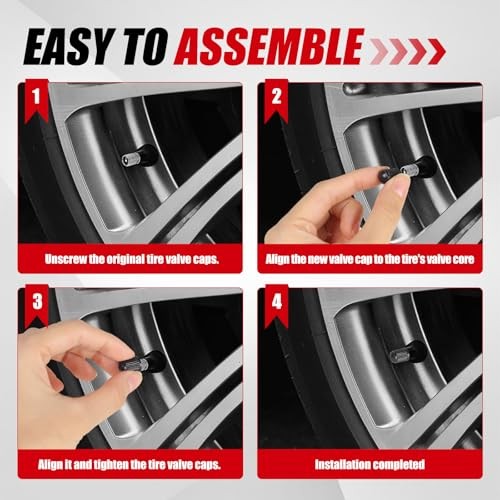 EASY TO ASSEMBLE

1

Unscrew the original tire valve caps.

2

Align the new valve cap to the tire's valve core

3

Align it and tighten the tire valve caps.

4

Installation completed