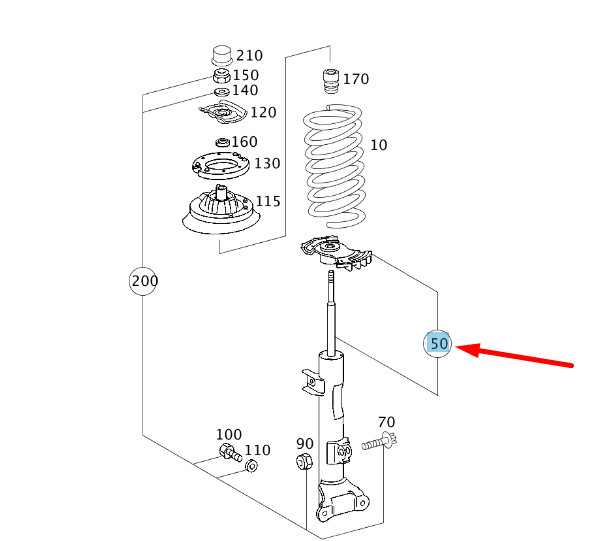 210
150
140
120
160
130
115
170
10
200
50
100
110
90
70