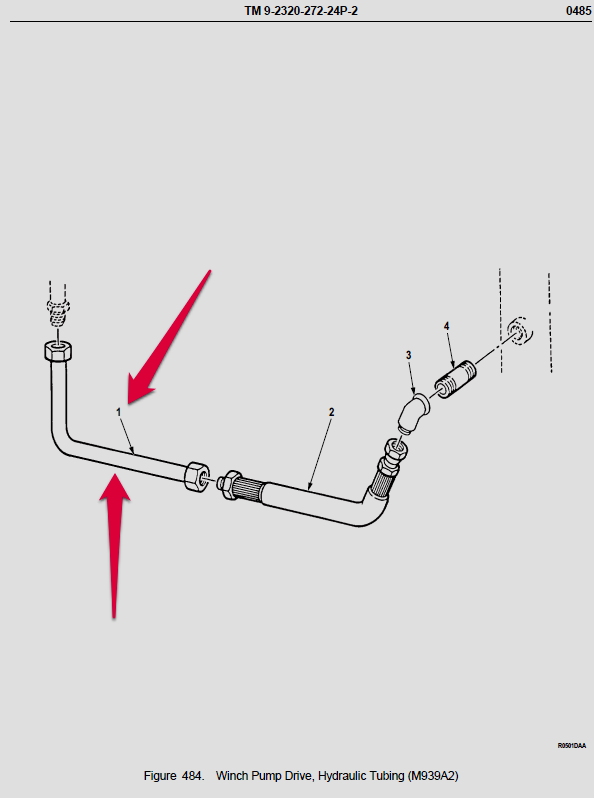 TM 9-2320-272-24P-2

0485

1

2

3

4

R0501DAA

Figure 484. Winch Pump Drive, Hydraulic Tubing (M939A2)