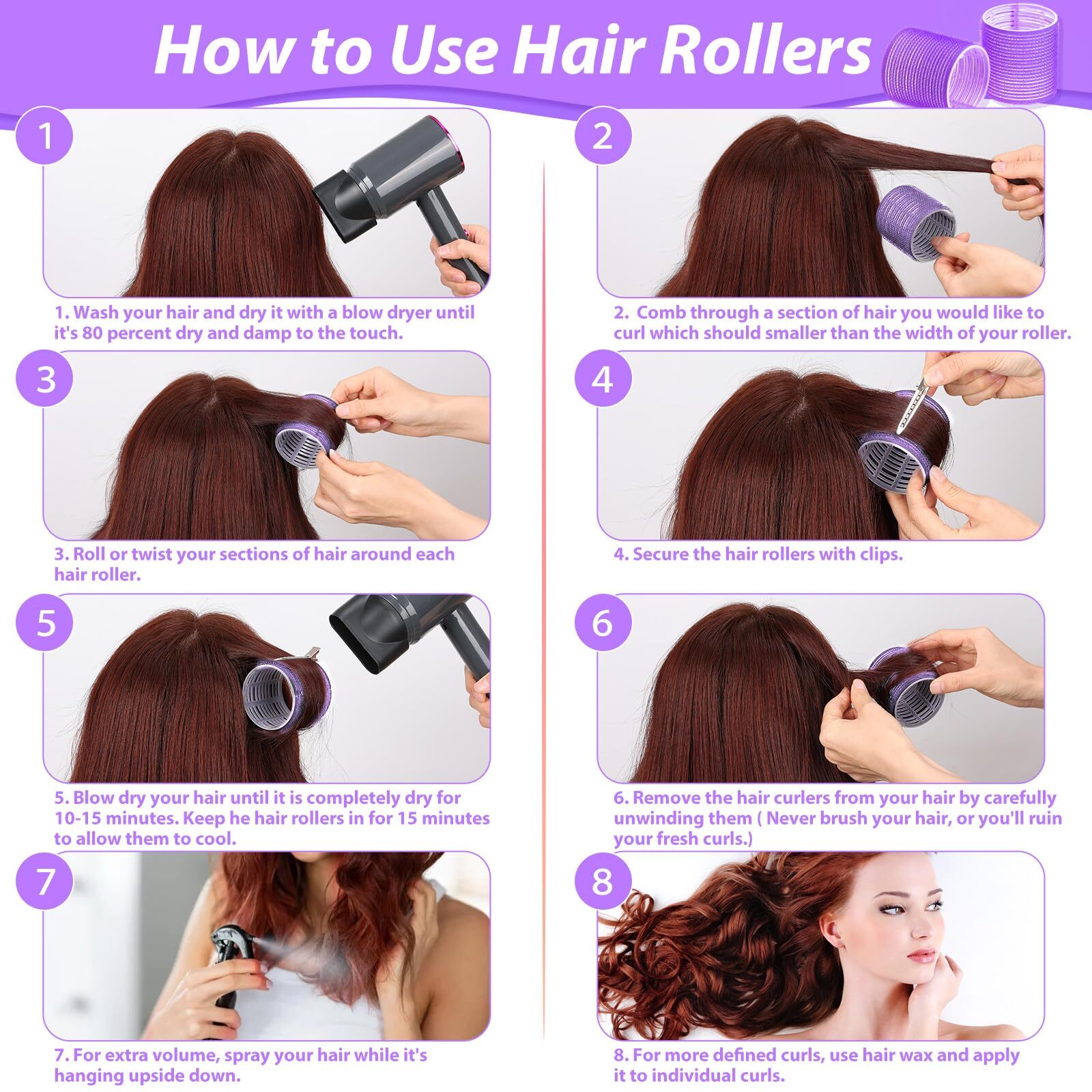 How to Use Hair Rollers

1

1. Wash your hair and dry it with a blow dryer until it's 80 percent dry and damp to the touch.

2

2. Comb through a section of hair you would like to curl which should smaller than the width of your roller.

3

3. Roll or twist your sections of hair around each hair roller.

4

4. Secure the hair rollers with clips.

5

5. Blow dry your hair until it is completely dry for 10-15 minutes. Keep he hair rollers in for 15 minutes to allow them to cool.

6

6. Remove the hair curlers from your hair by carefully unwinding them ( Never brush your hair, or you'll ruin your fresh curls.)

7

7. For extra volume, spray your hair while it's hanging upside down.

8

8. For more defined curls, use hair wax and apply it to individual curls.