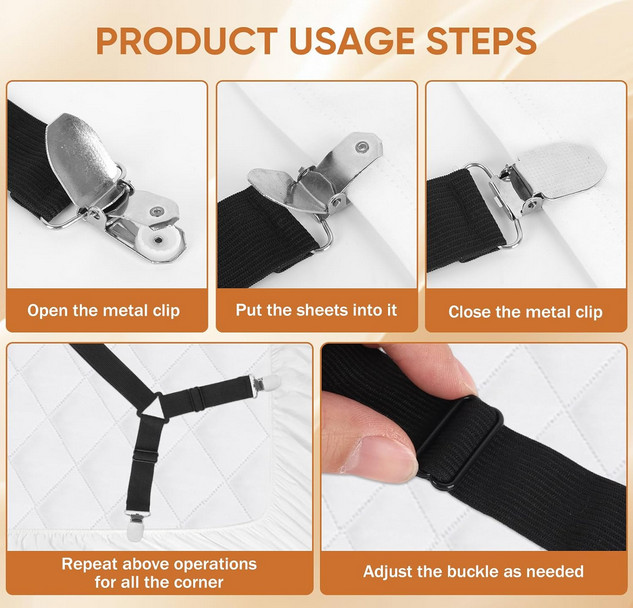 PRODUCT USAGE STEPS

Open the metal clip

Put the sheets into it

Close the metal clip

Repeat above operations for all the corner

Adjust the buckle as needed