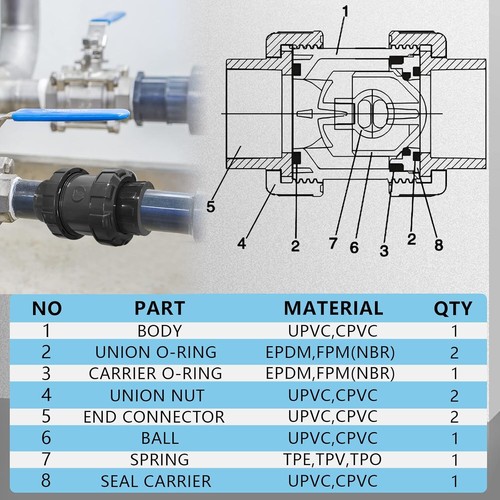 1

5

4

2

7

6

3

2

8

| NO | PART | MATERIAL | QTY |
|---|---|---|---|
| 1 | BODY | UPVC,CPVC | 1 |
| 2 | UNION O-RING | EPDM,FPM(NBR) | 2 |
| 3 | CARRIER O-RING | EPDM,FPM(NBR) | 1 |
| 4 | UNION NUT | UPVC,CPVC | 2 |
| 5 | END CONNECTOR | UPVC,CPVC | 2 |
| 6 | BALL | UPVC,CPVC | 1 |
| 7 | SPRING | TPE,TPV,TPO | 1 |
| 8 | SEAL CARRIER | UPVC,CPVC | 1 |