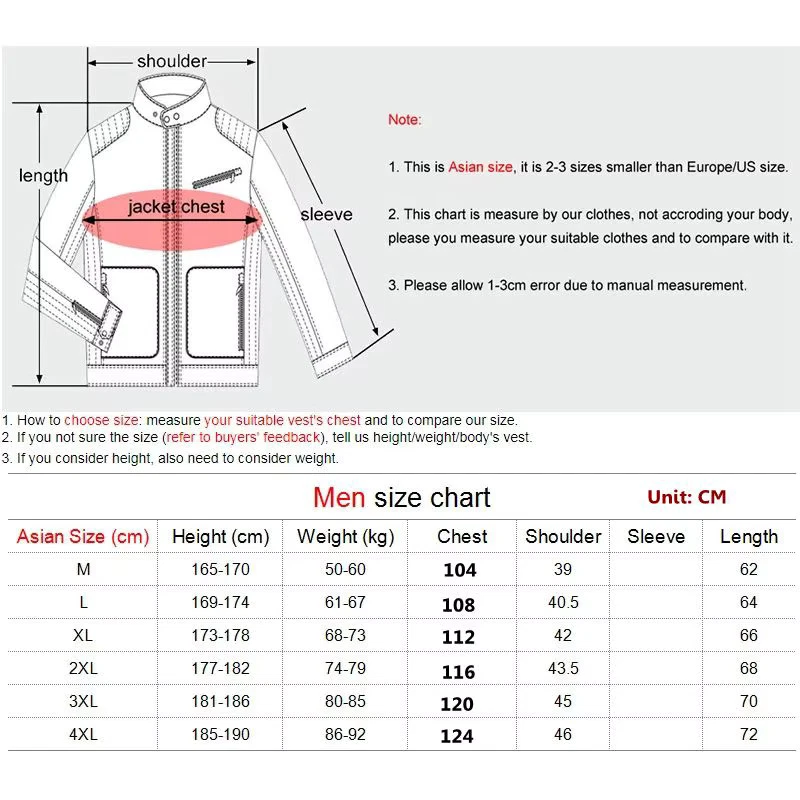 shoulder

length

jacket chest

sleeve

Note:

1. This is Asian size, it is 2-3 sizes smaller than Europe/US size.

2. This chart is measure by our clothes, not accroding your body, please you measure your suitable clothes and to compare with it.

3. Please allow 1-3cm error due to manual measurement.

1. How to choose size: measure your suitable vest's chest and to compare our size.
2. If you not sure the size (refer to buyers' feedback), tell us height/weight/body's vest.
3. If you consider height, also need to consider weight.

Men size chart

Unit: CM

| Asian Size (cm) | Height (cm) | Weight (kg) | Chest | Shoulder | Sleeve | Length |
|---|---|---|---|---|---|---|
| M | 165-170 | 50-60 | 104 | 39 | | 62 |
| L | 169-174 | 61-67 | 108 | 40.5 | | 64 |
| XL | 173-178 | 68-73 | 112 | 42 | | 66 |
| 2XL | 177-182 | 74-79 | 116 | 43.5 | | 68 |
| 3XL | 181-186 | 80-85 | 120 | 45 | | 70 |
| 4XL | 185-190 | 86-92 | 124 | 46 | | 72 |