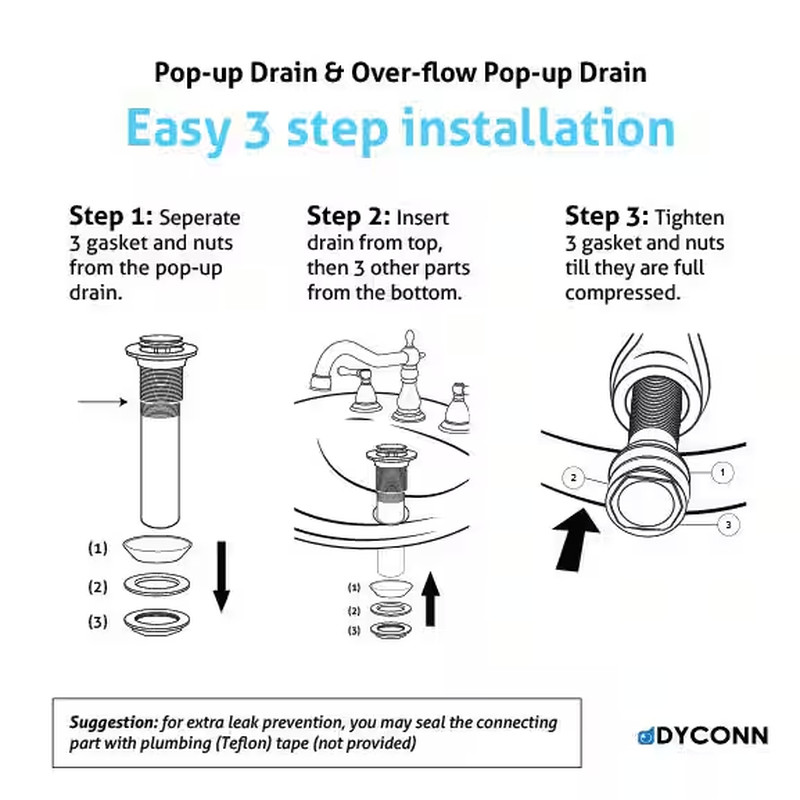 Pop-up Drain & Over-flow Pop-up Drain

Easy 3 step installation

Step 1: Seperate 3 gasket and nuts from the pop-up drain.

(1)
(2)
(3)

Step 2: Insert drain from top, then 3 other parts from the bottom.

(1)
(2)
(3)

Step 3: Tighten 3 gasket and nuts till they are full compressed.

2
1
3

Suggestion: for extra leak prevention, you may seal the connecting part with plumbing (Teflon) tape (not provided)

DYCONN