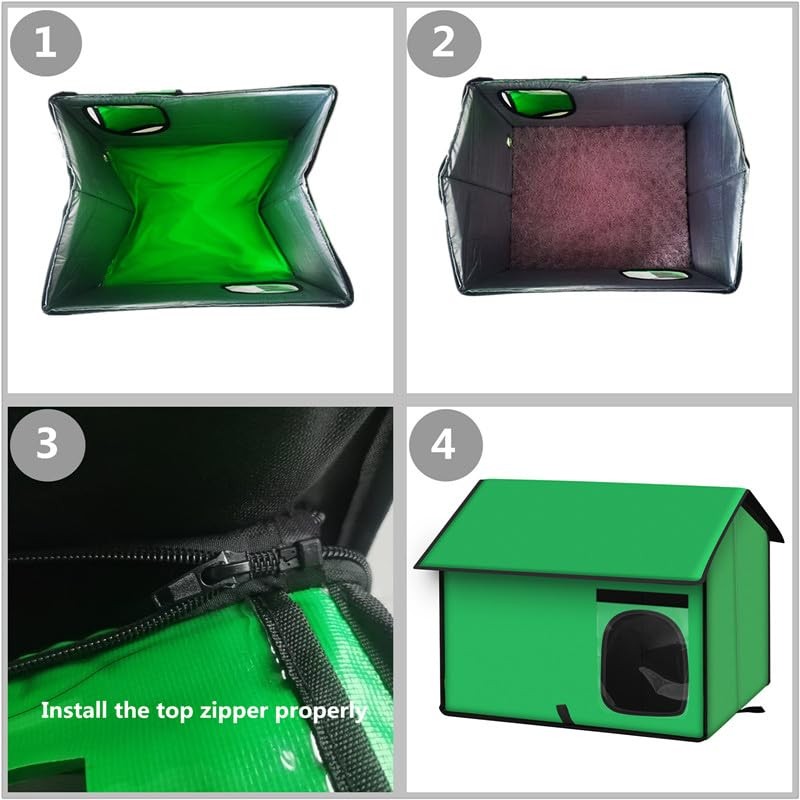 1

2

3

Install the top zipper properly

4