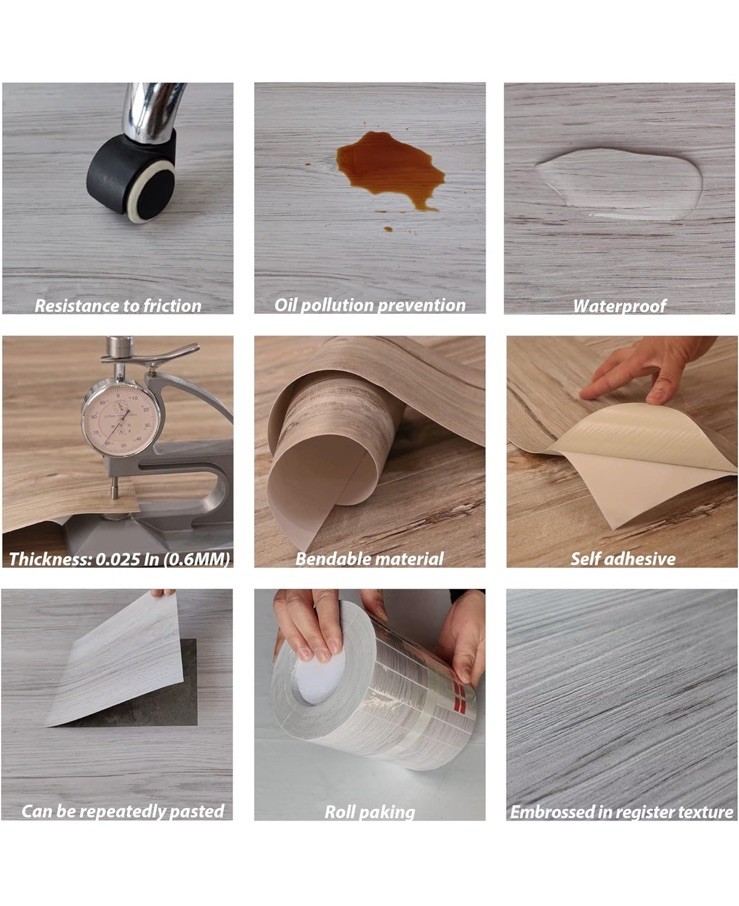 Resistance to friction

Oil pollution prevention

Waterproof

Thickness: 0.025 In (0.6MM)

Bendable material

Self adhesive

Can be repeatedly pasted

Roll paking

Embrossed in register texture