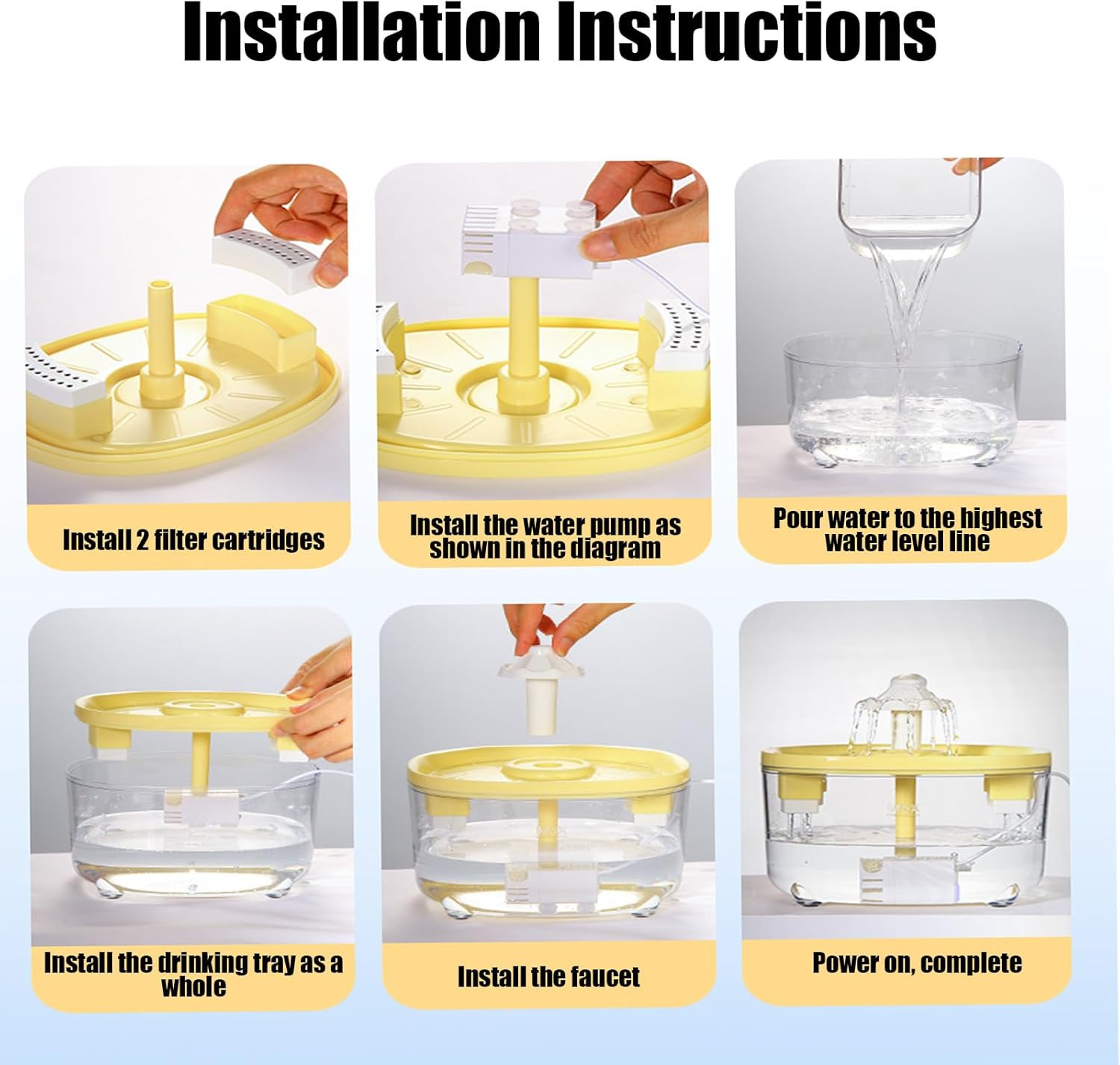 Installation Instructions

Install 2 filter cartridges

Install the water pump as shown in the diagram

Pour water to the highest water level line

Install the drinking tray as a whole

Install the faucet

Power on, complete