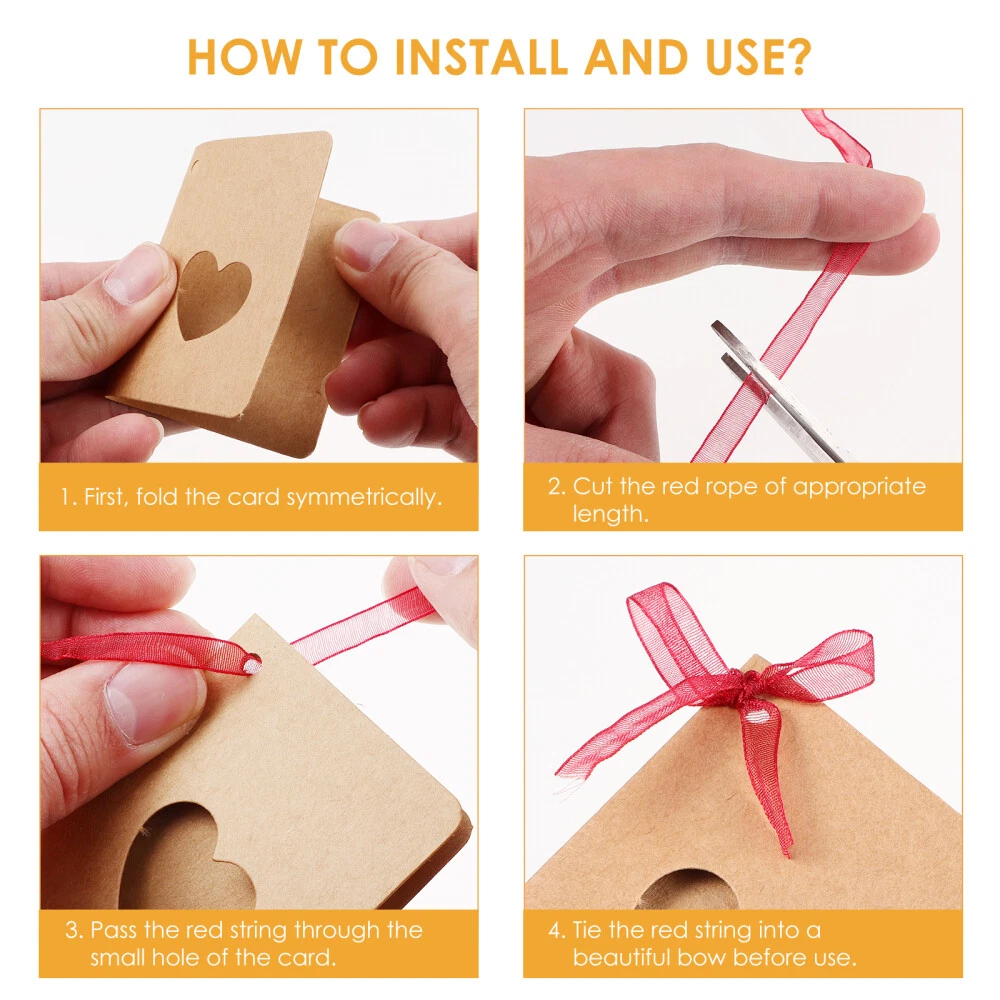 HOW TO INSTALL AND USE?

1. First, fold the card symmetrically.

2. Cut the red rope of appropriate length.

3. Pass the red string through the small hole of the card.

4. Tie the red string into a beautiful bow before use.