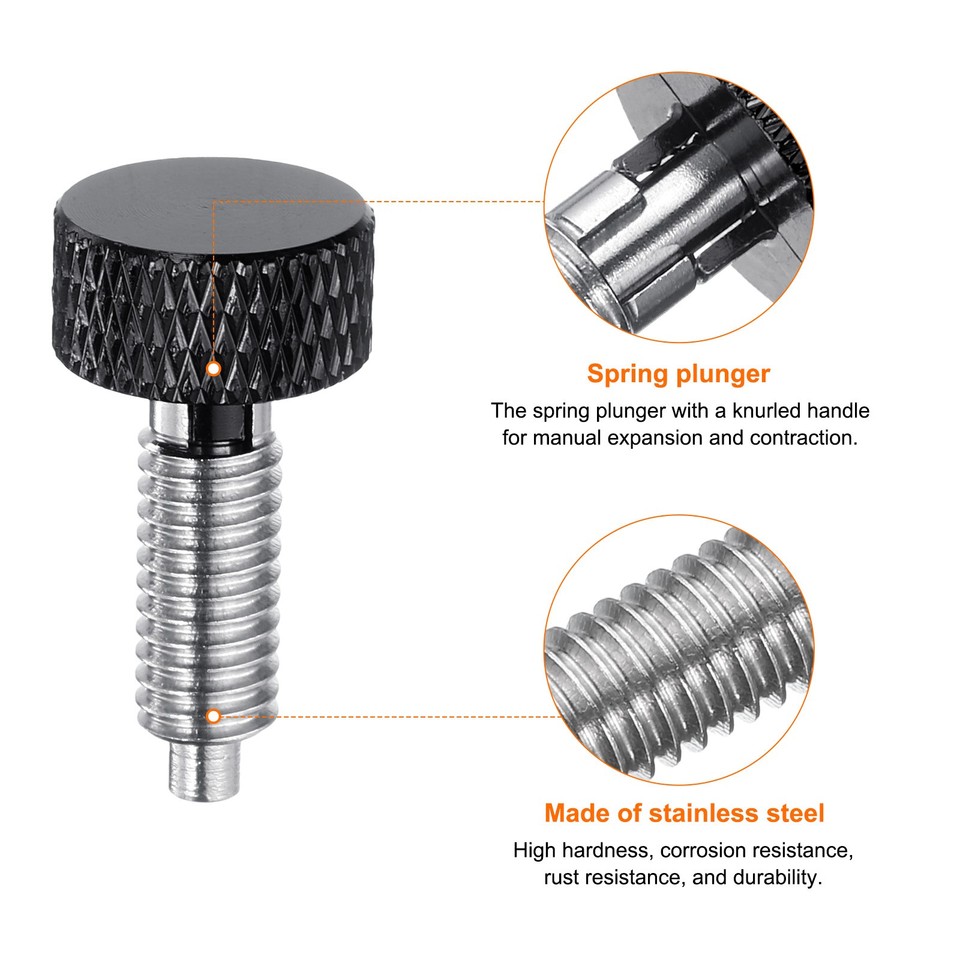 Spring plunger

The spring plunger with a knurled handle for manual expansion and contraction.

Made of stainless steel

High hardness, corrosion resistance, rust resistance, and durability.