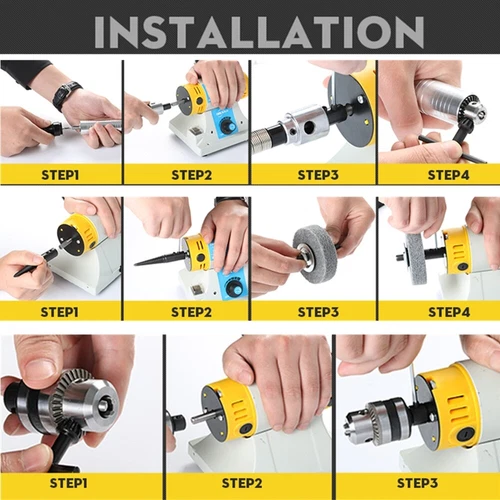 INSTALLATION

STEP1

STEP2

STEP3

STEP4

STEP1

STEP2

STEP3

STEP4

STEP1

STEP2

STEP3