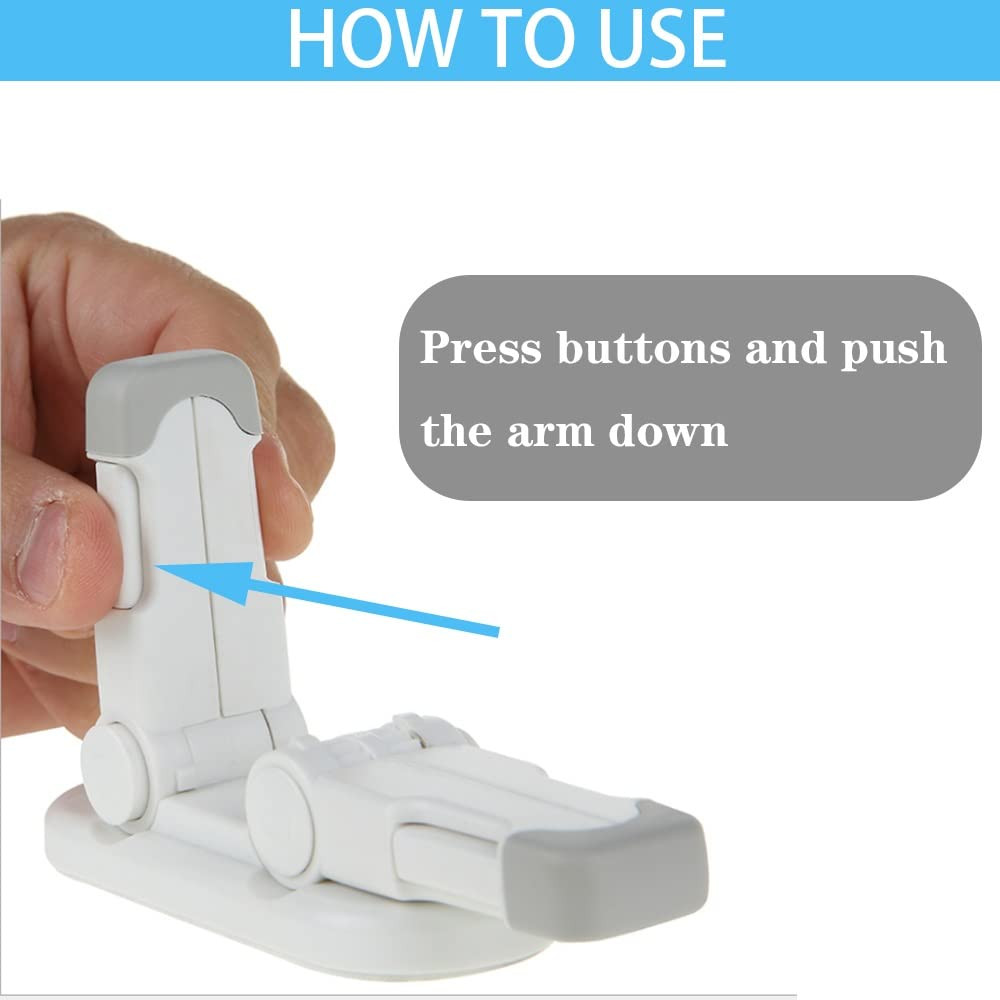 HOW TO USE

Press buttons and push the arm down