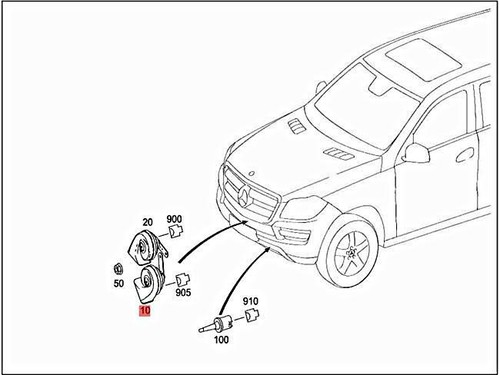 20
900
50
905
10
910
100