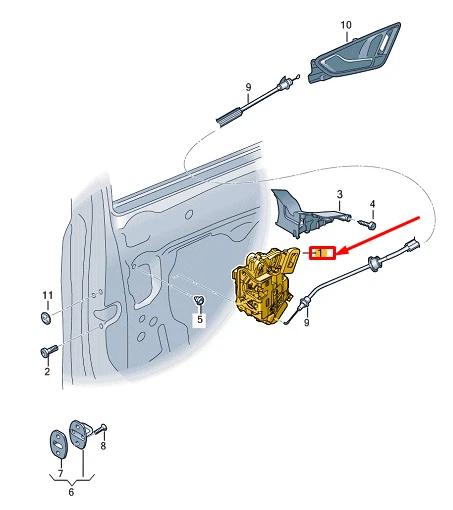 10

9

3

4

1

11

5

9

2

8

7

6