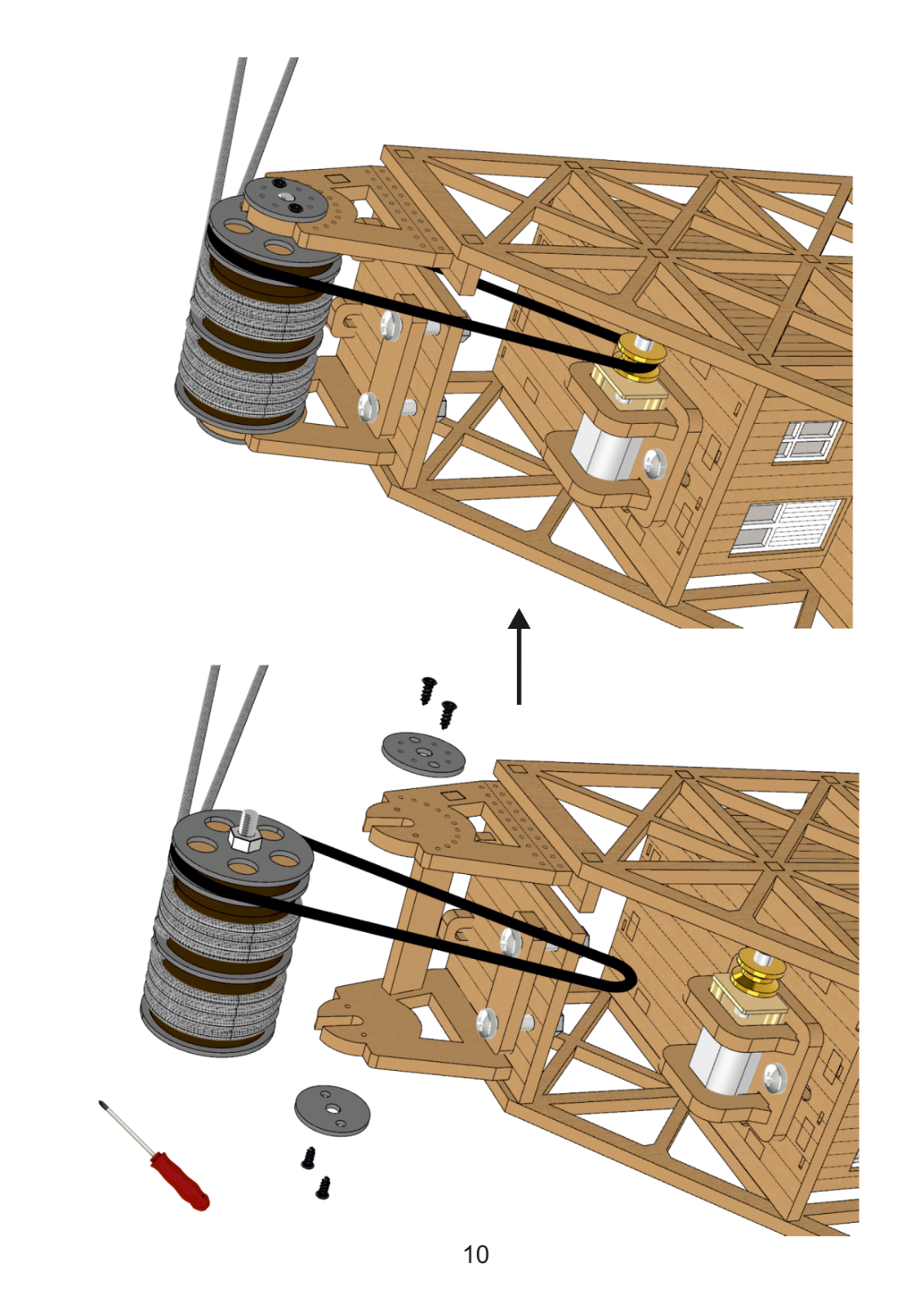 10