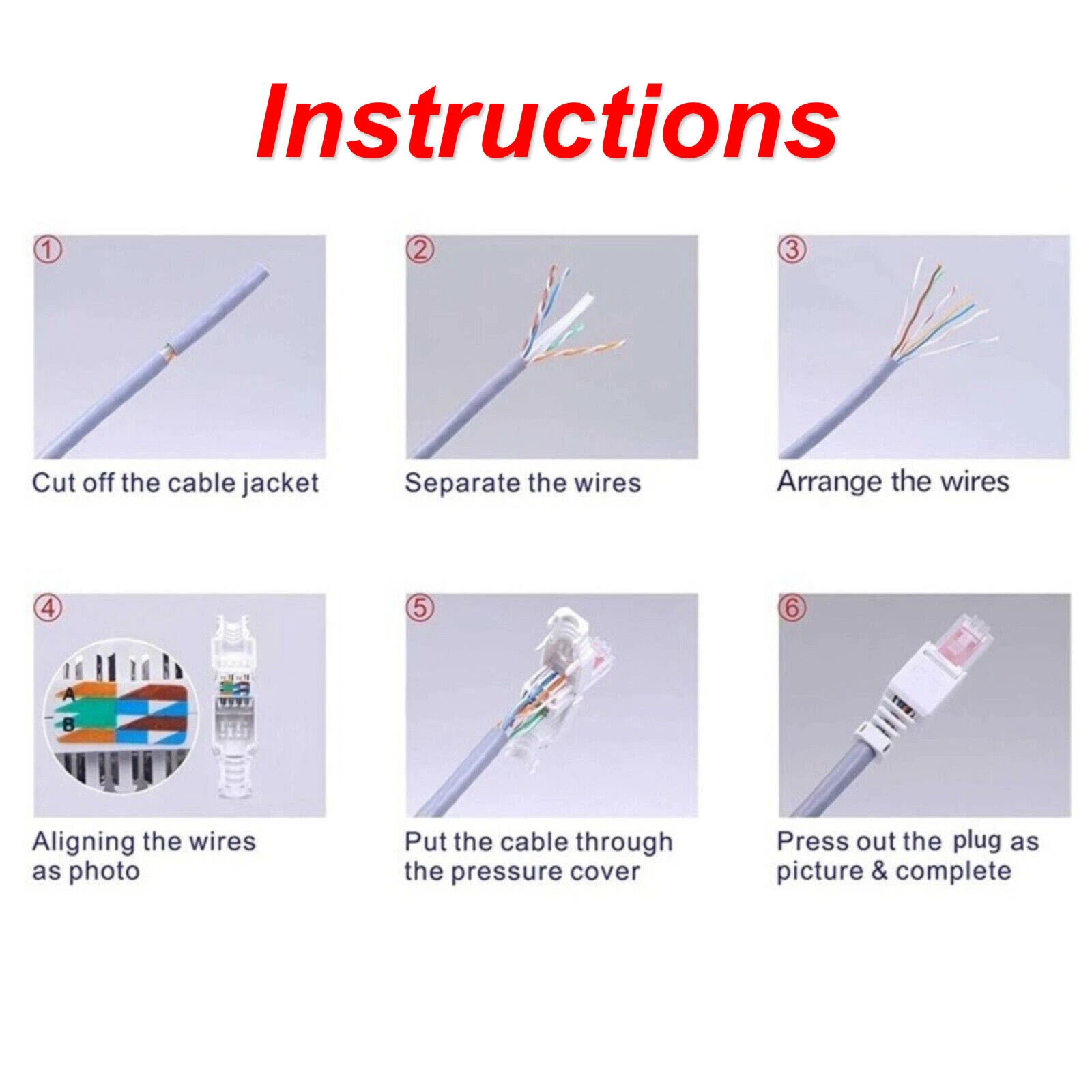 Instructions

①
Cut off the cable jacket

②
Separate the wires

③
Arrange the wires

④
A
B
Aligning the wires as photo

⑤
Put the cable through the pressure cover

⑥
Press out the plug as picture & complete