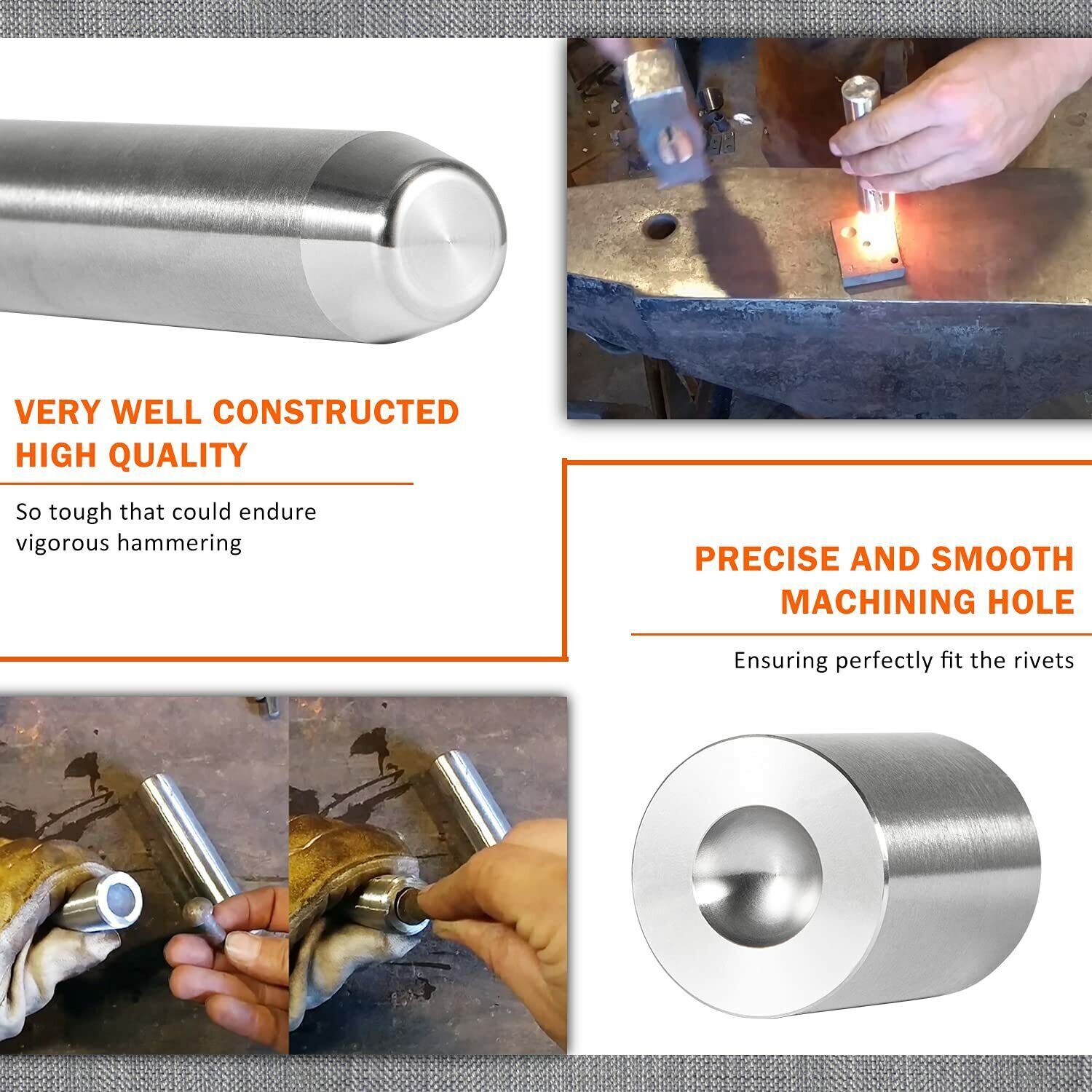 VERY WELL CONSTRUCTED HIGH QUALITY

So tough that could endure vigorous hammering

PRECISE AND SMOOTH MACHINING HOLE

Ensuring perfectly fit the rivets