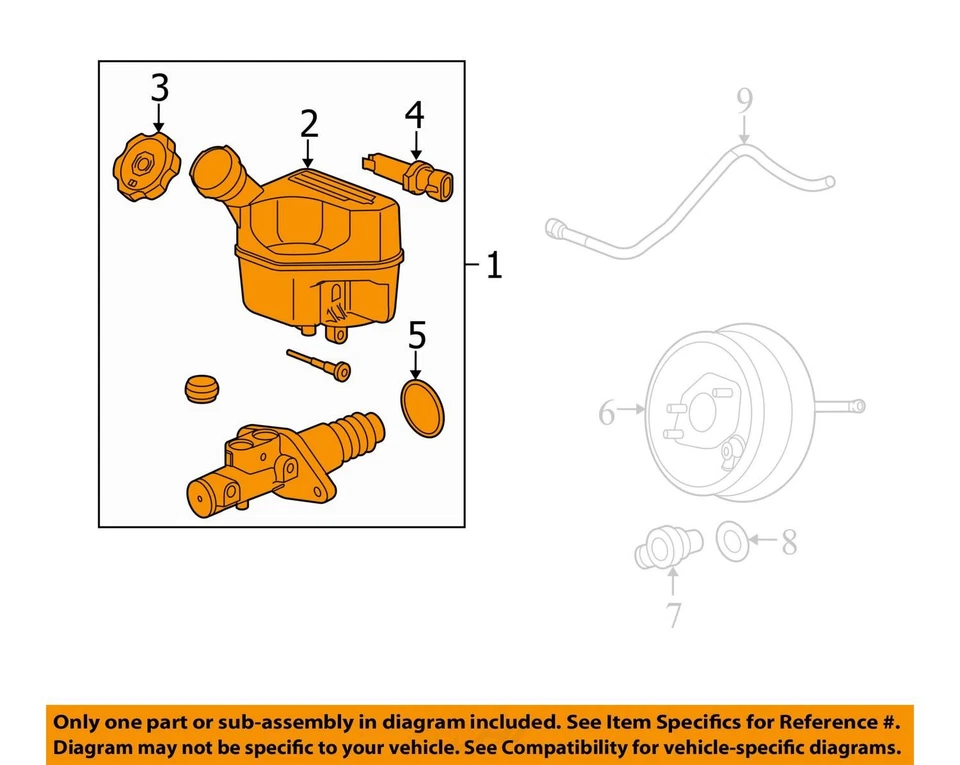 3
2
4
1
5
9
6
8
7

Only one part or sub-assembly in diagram included. See Item Specifics for Reference #.
Diagram may not be specific to your vehicle. See Compatibility for vehicle-specific diagrams.