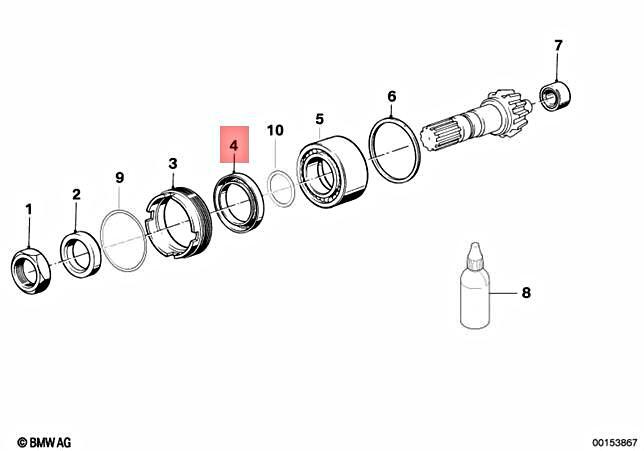 7
6
5
10
4
3
9
2
1
8
© BMW AG
00153867