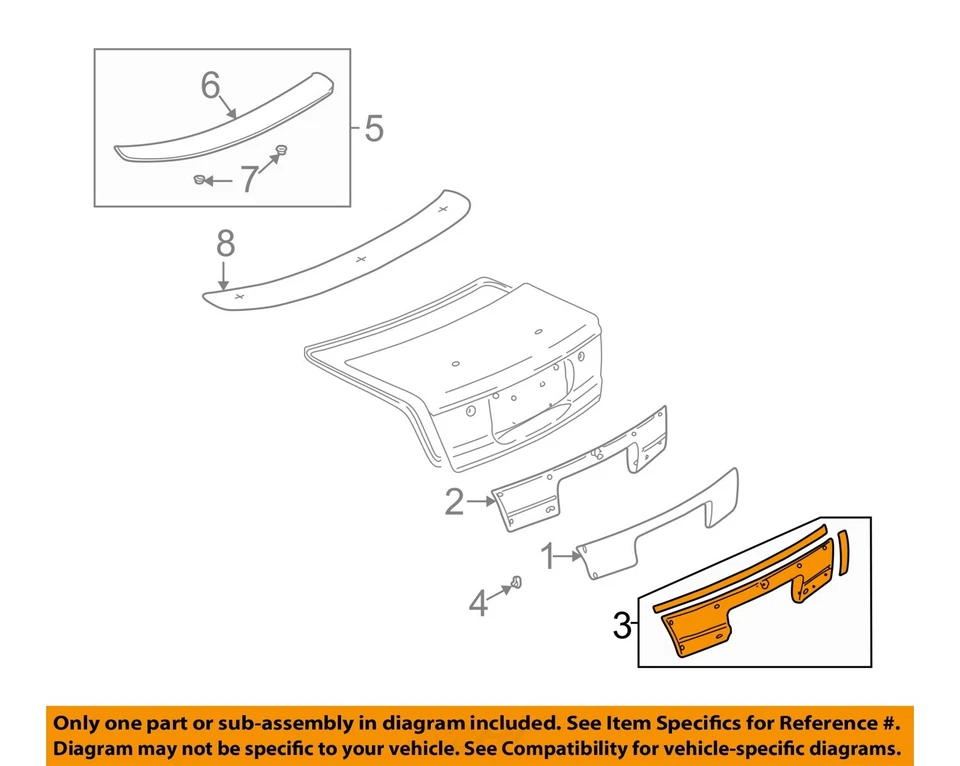 6
5
7
8
2
1
4
3

Only one part or sub-assembly in diagram included. See Item Specifics for Reference #. Diagram may not be specific to your vehicle. See Compatibility for vehicle-specific diagrams.