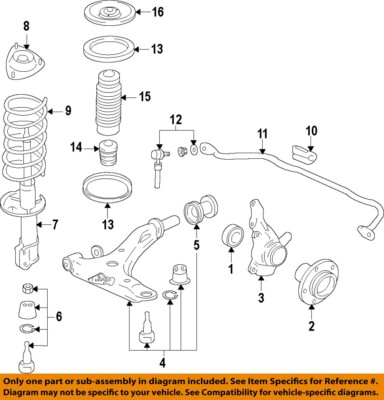 16
8
13
15
9
12
11
10
14
13
7
5
1
3
2
6
4

Only one part or sub-assembly in diagram included. See Item Specifics for Reference #. Diagram may not be specific to your vehicle. See Compatibility for vehicle-specific diagrams.