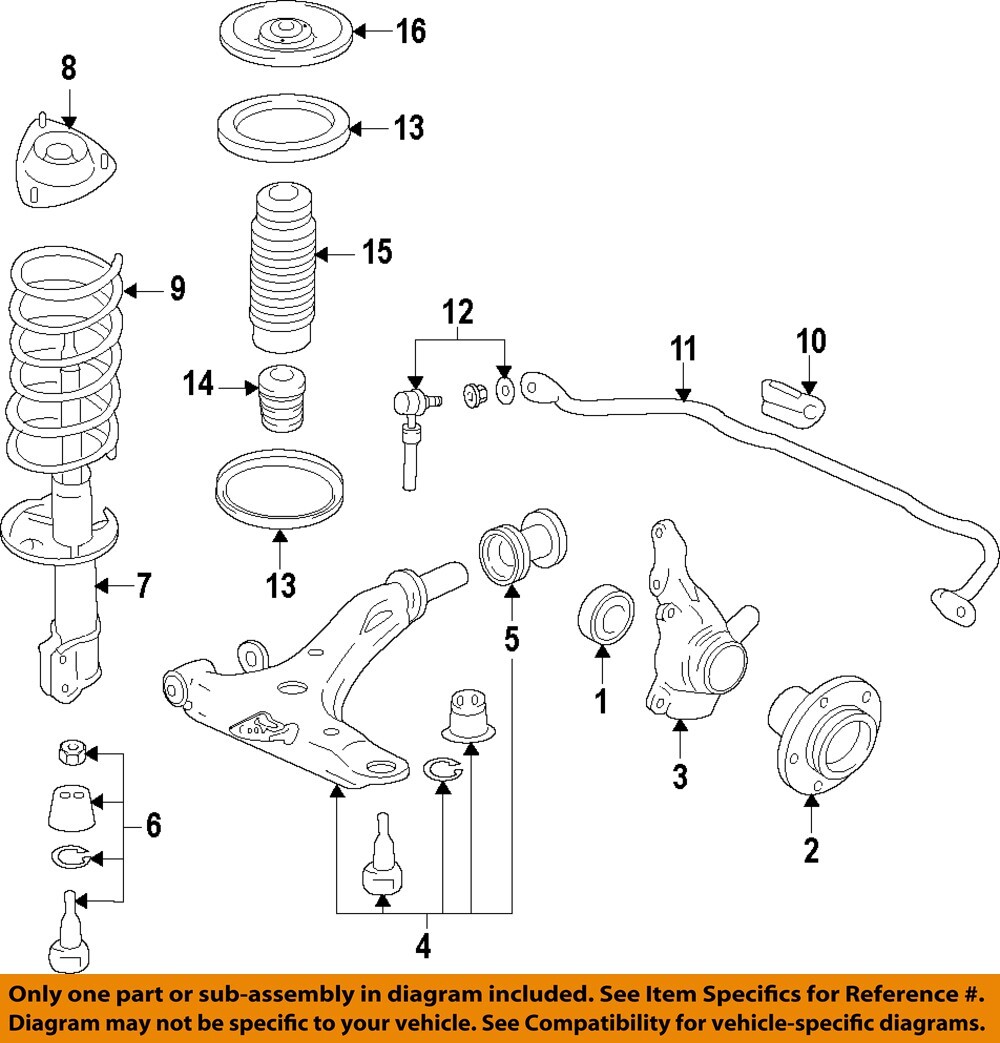 16
8
13
15
9
12
11
10
14
13
7
5
1
3
2
6
4
Only one part or sub-assembly in diagram included. See Item Specifics for Reference #.
Diagram may not be specific to your vehicle. See Compatibility for vehicle-specific diagrams.