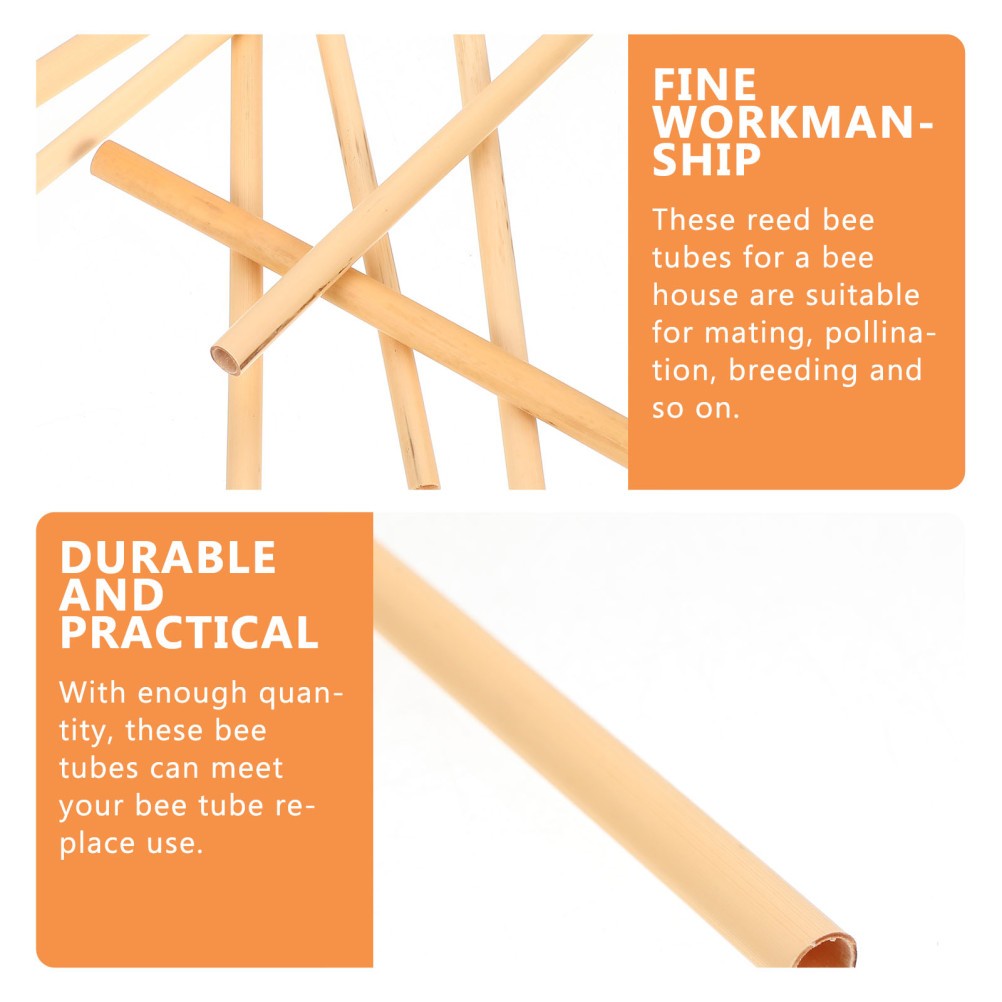 FINE WORKMANSHIP

These reed bee tubes for a bee house are suitable for mating, pollination, breeding and so on.

DURABLE AND PRACTICAL

With enough quantity, these bee tubes can meet your bee tube replace use.