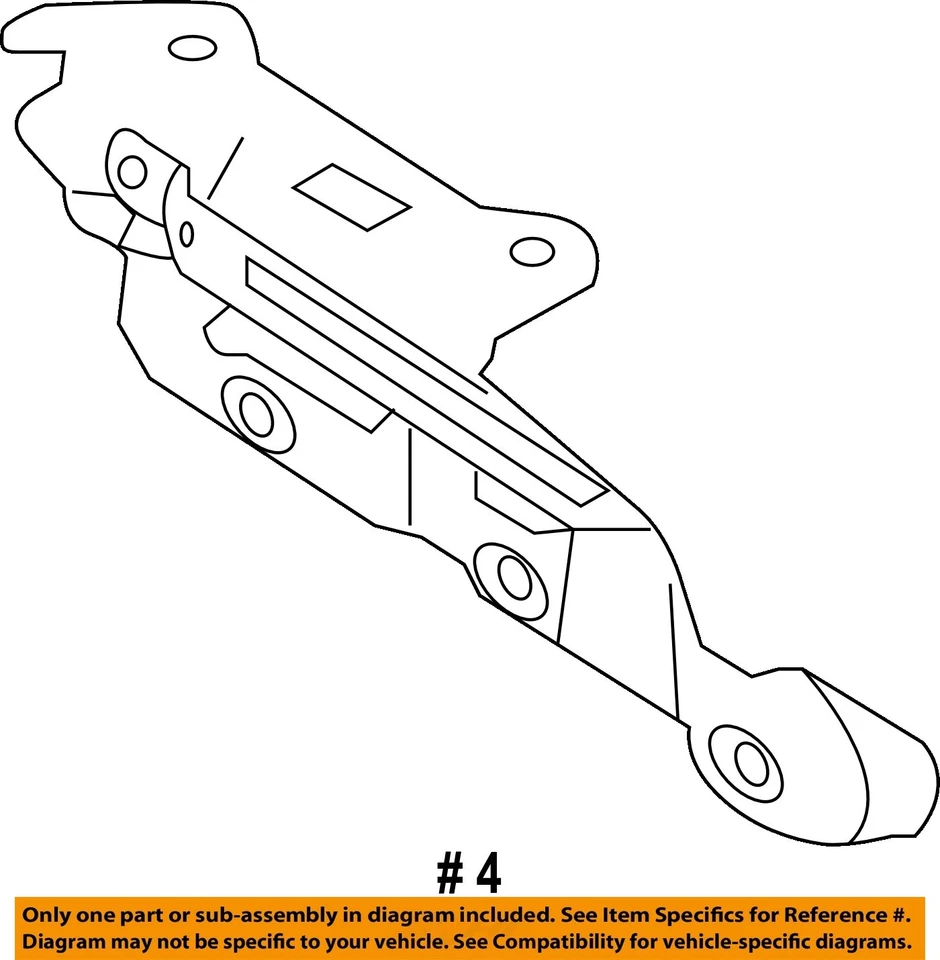 # 4

Only one part or sub-assembly in diagram included. See Item Specifics for Reference #. Diagram may not be specific to your vehicle. See Compatibility for vehicle-specific diagrams.