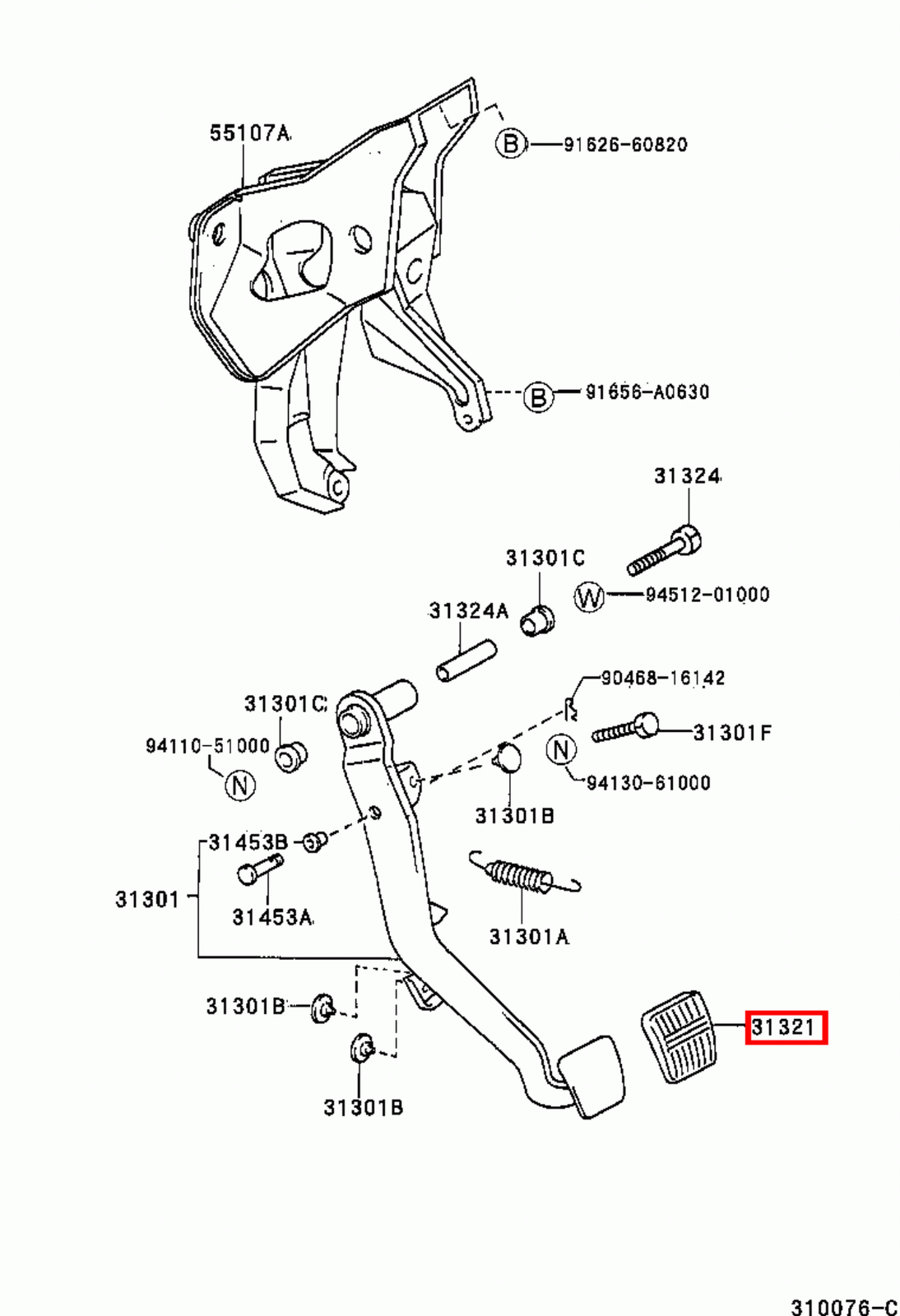 55107A
B 91626-60820
B 91656-A0630
31324
31301C
W 94512-01000
31324A
90468-16142
31301C
31301F
94110-51000
N
N
94130-61000
31301B
31453B
31301
31453A
31301A
31301B
31321
31301B
310076-C