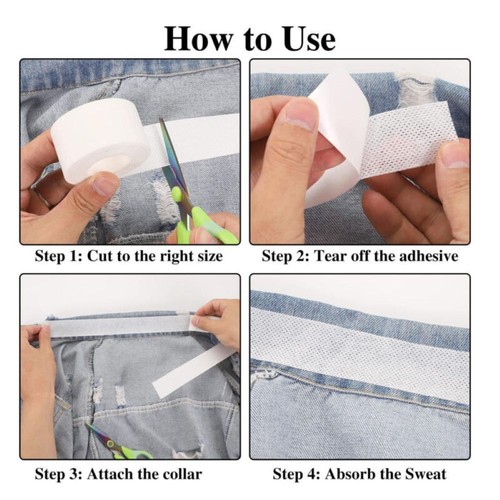 How to Use

Step 1: Cut to the right size

Step 2: Tear off the adhesive

Step 3: Attach the collar

Step 4: Absorb the Sweat