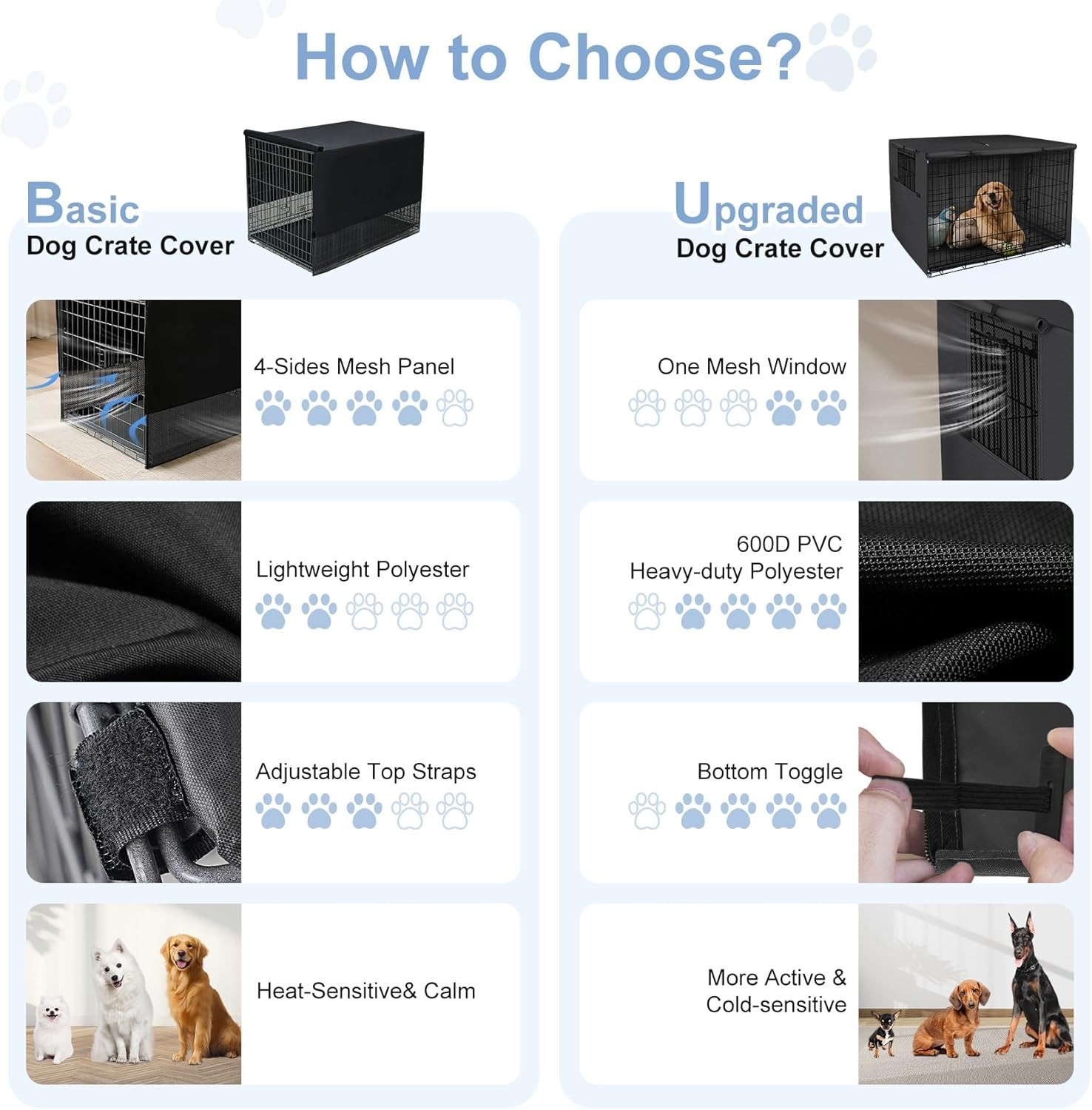 How to Choose?

Basic
Dog Crate Cover

4-Sides Mesh Panel

Lightweight Polyester

Adjustable Top Straps

Heat-Sensitive& Calm

Upgraded
Dog Crate Cover

One Mesh Window

600D PVC
Heavy-duty Polyester

Bottom Toggle

More Active &
Cold-sensitive