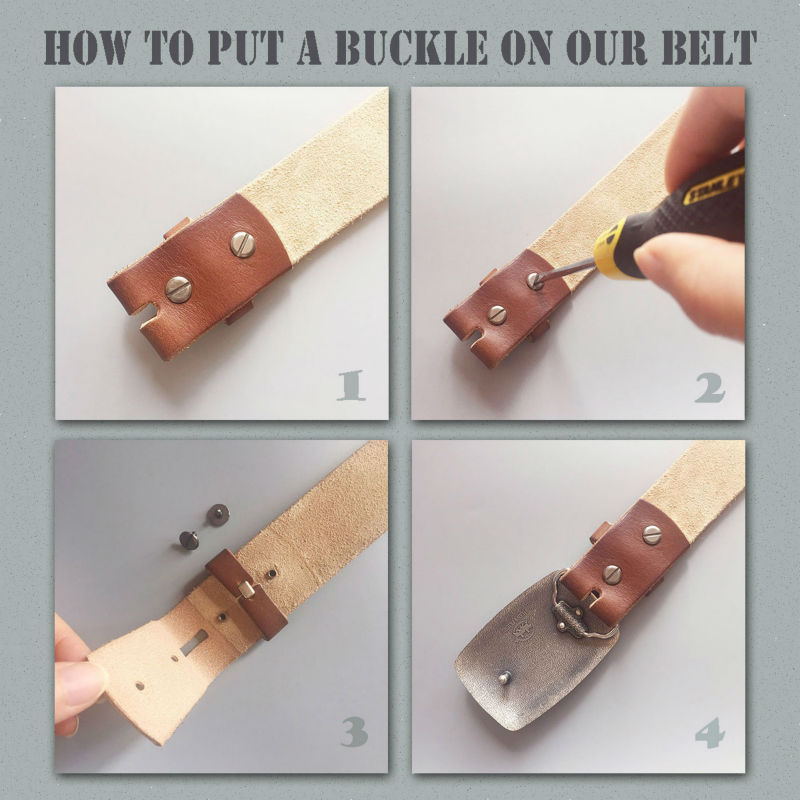 HOW TO PUT A BUCKLE ON OUR BELT

1

STANLEY

2

3

4