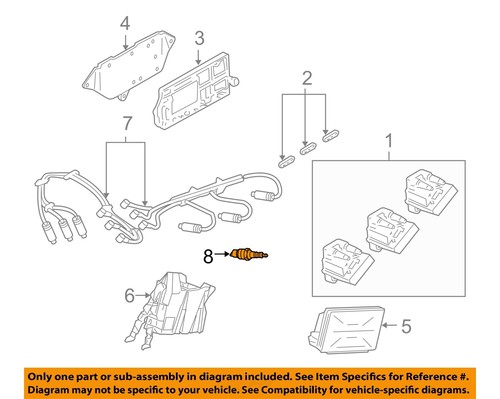 4
3
2
7
1
8
6
5

Only one part or sub-assembly in diagram included. See Item Specifics for Reference #. Diagram may not be specific to your vehicle. See Compatibility for vehicle-specific diagrams.