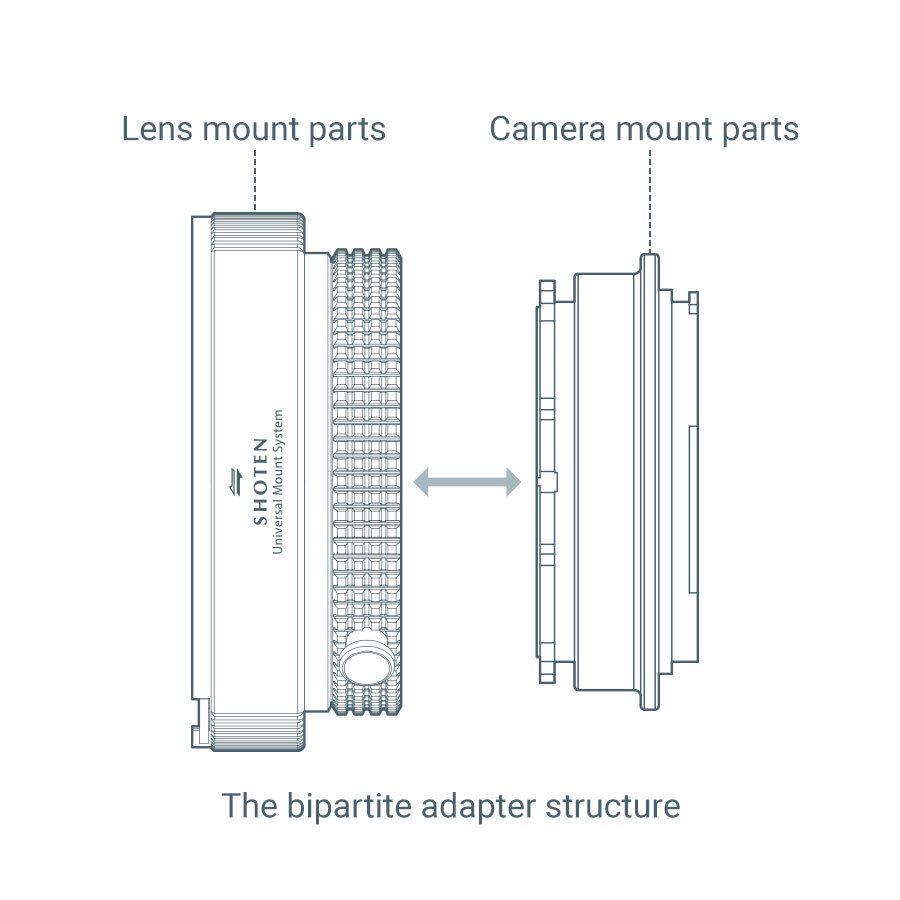 Lens mount parts

Camera mount parts

SHOTEN
Universal Mount System

The bipartite adapter structure