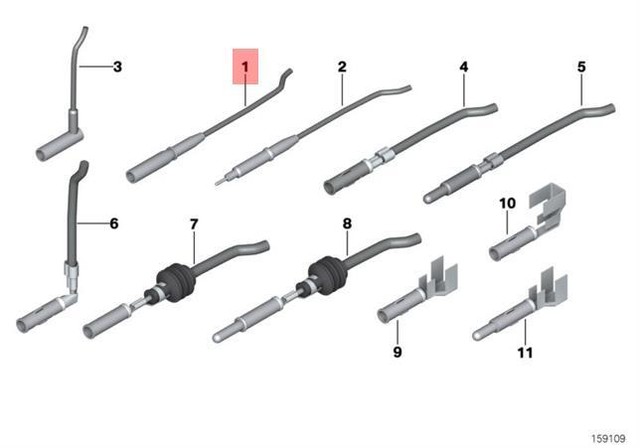 3
1
2
4
5
6
7
8
10
9
11
159109