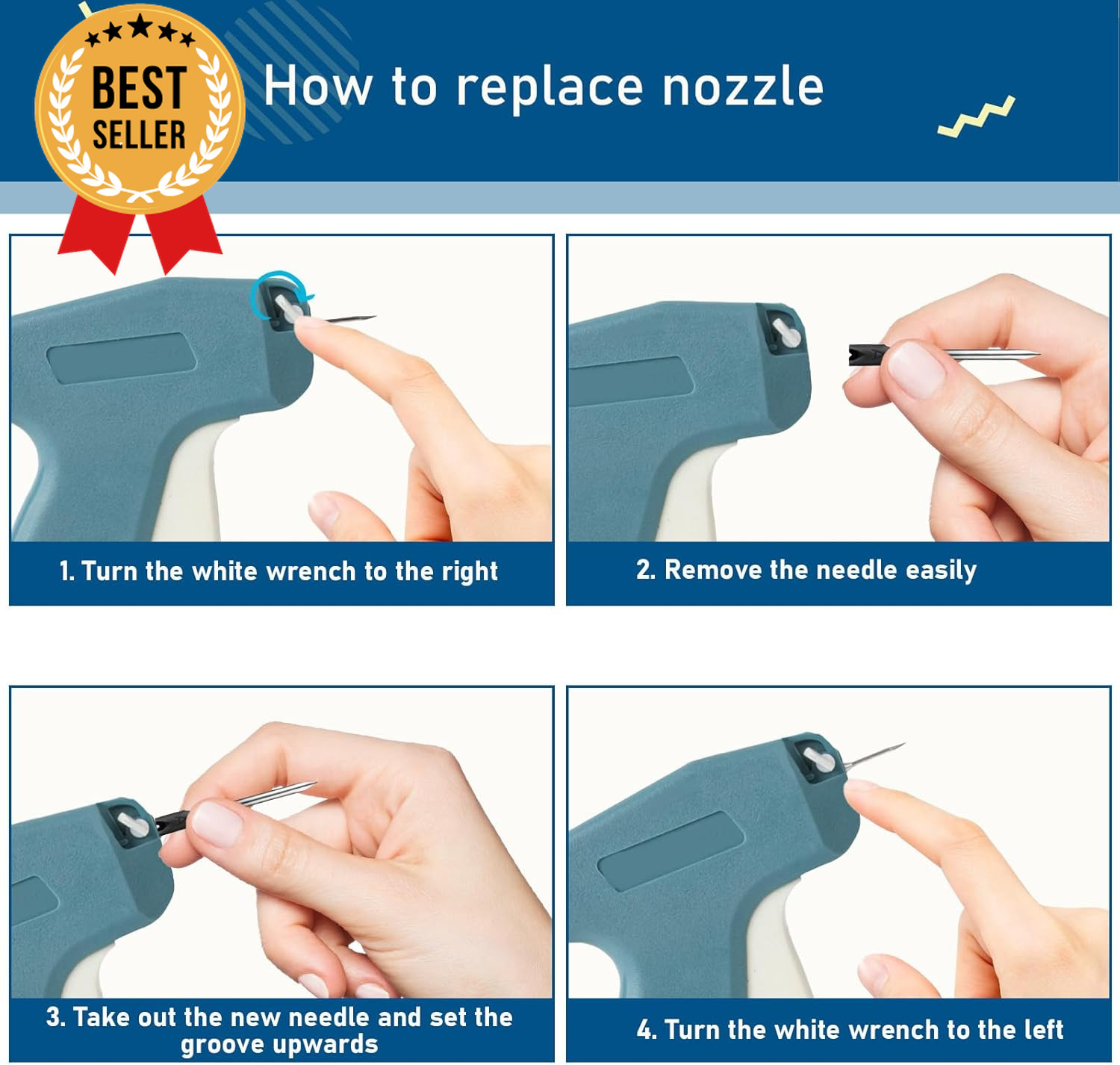 BEST SELLER

How to replace nozzle

1. Turn the white wrench to the right

2. Remove the needle easily

3. Take out the new needle and set the groove upwards

4. Turn the white wrench to the left