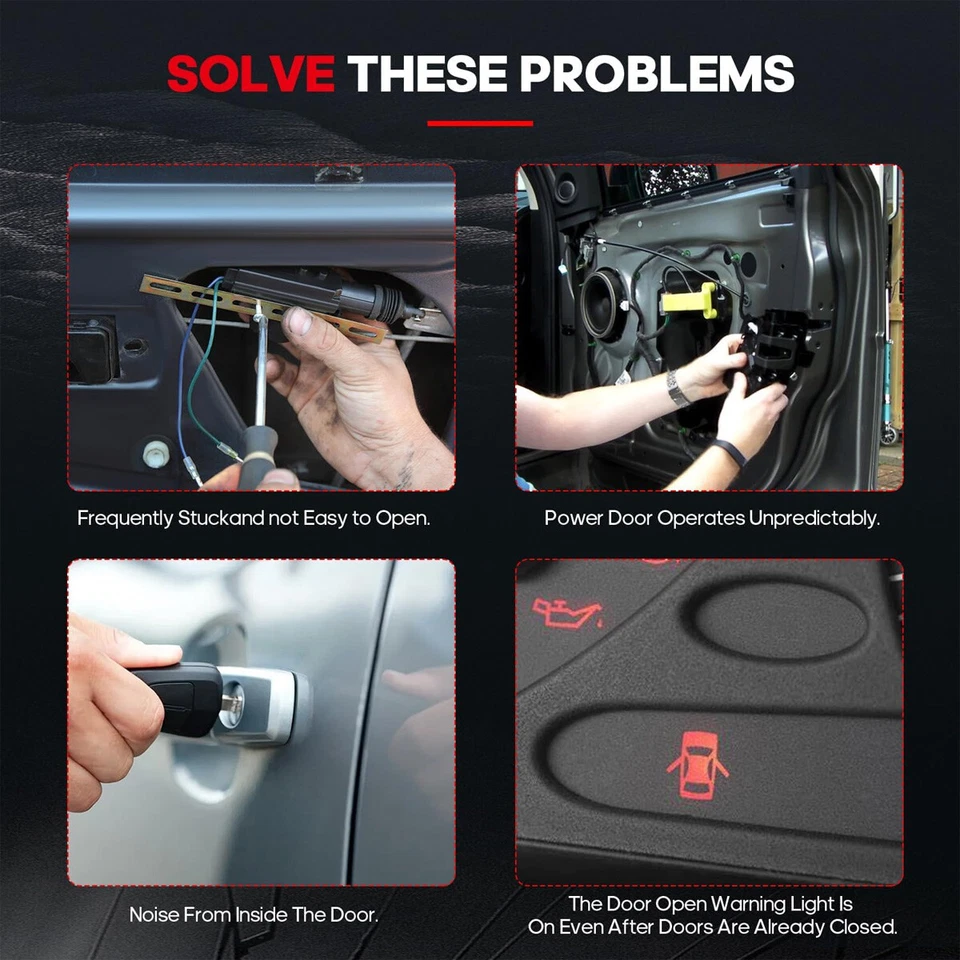 SOLVE THESE PROBLEMS

Frequently Stuckand not Easy to Open.

Power Door Operates Unpredictably.

Noise From Inside The Door.

The Door Open Warning Light Is On Even After Doors Are Already Closed.