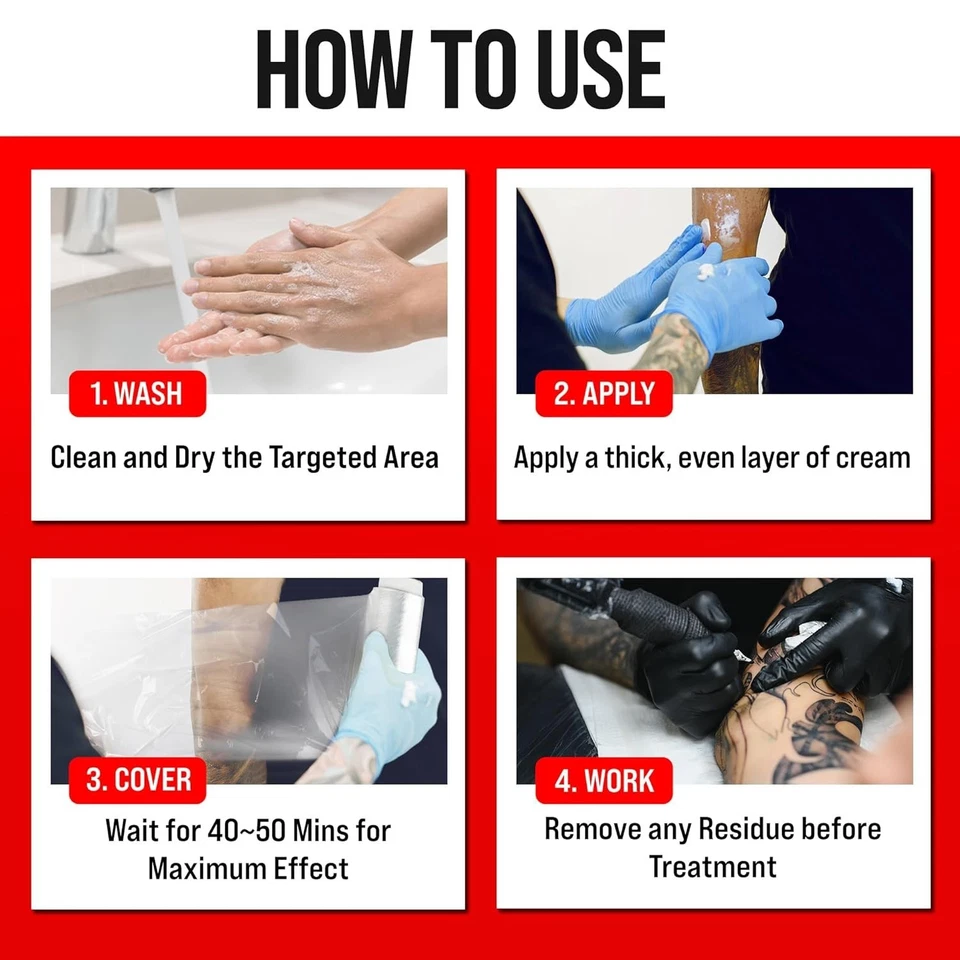 HOW TO USE

1. WASH

Clean and Dry the Targeted Area

2. APPLY

Apply a thick, even layer of cream

3. COVER

Wait for 40~50 Mins for Maximum Effect

4. WORK

Remove any Residue before Treatment