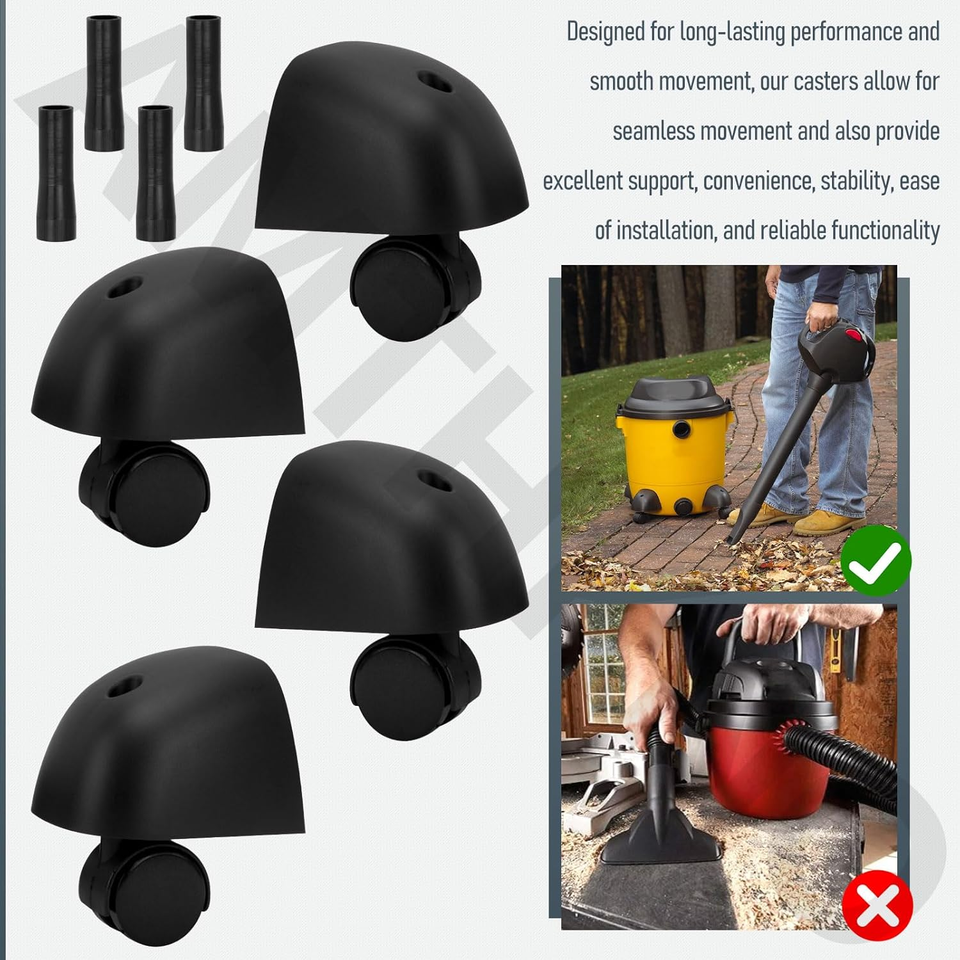 Designed for long-lasting performance and smooth movement, our casters allow for seamless movement and also provide excellent support, convenience, stability, ease of installation, and reliable functionality