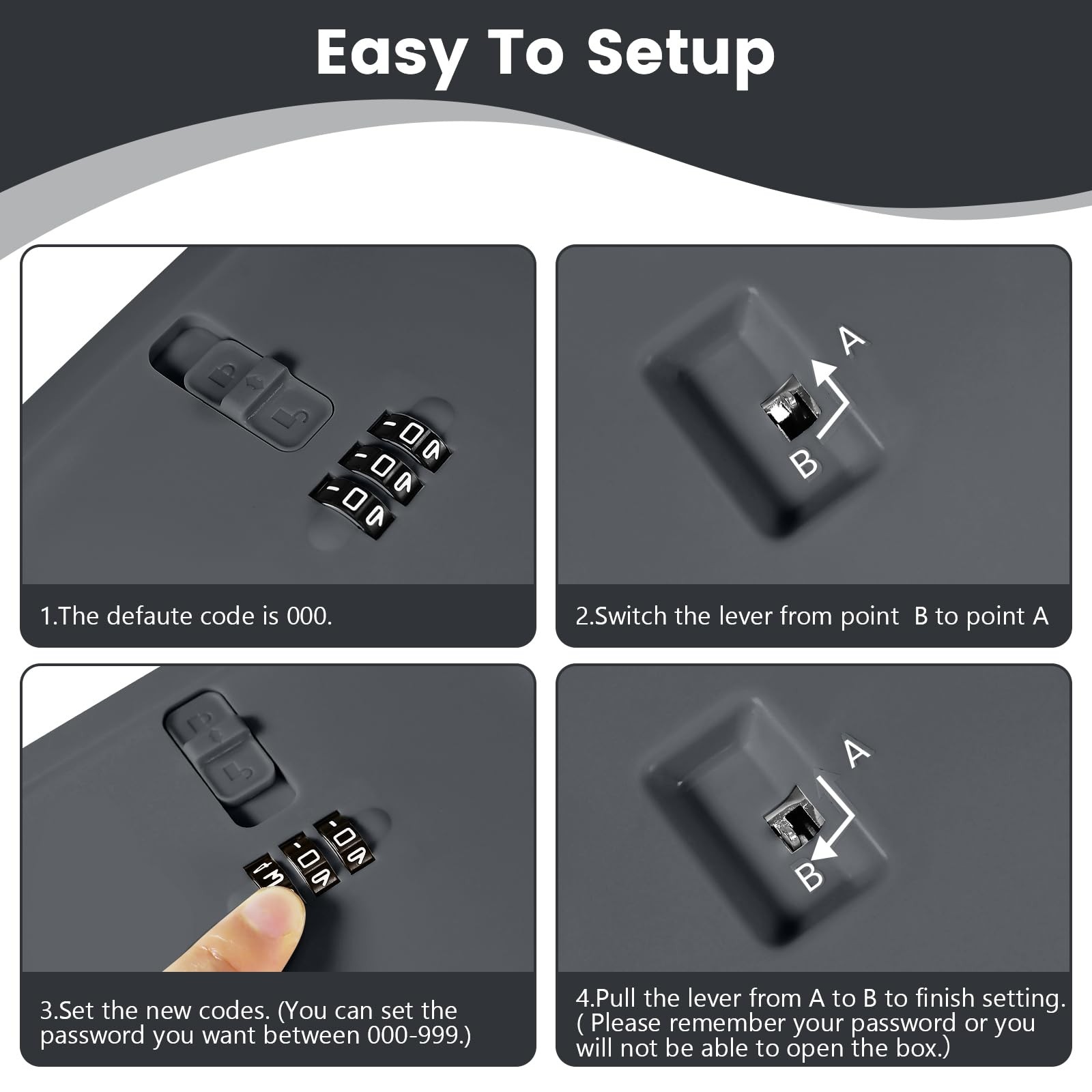 Easy To Setup

1.The defaute code is 000.

A

B

2.Switch the lever from point B to point A

3.Set the new codes. (You can set the password you want between 000-999.)

A

B

4.Pull the lever from A to B to finish setting. ( Please remember your password or you will not be able to open the box.)