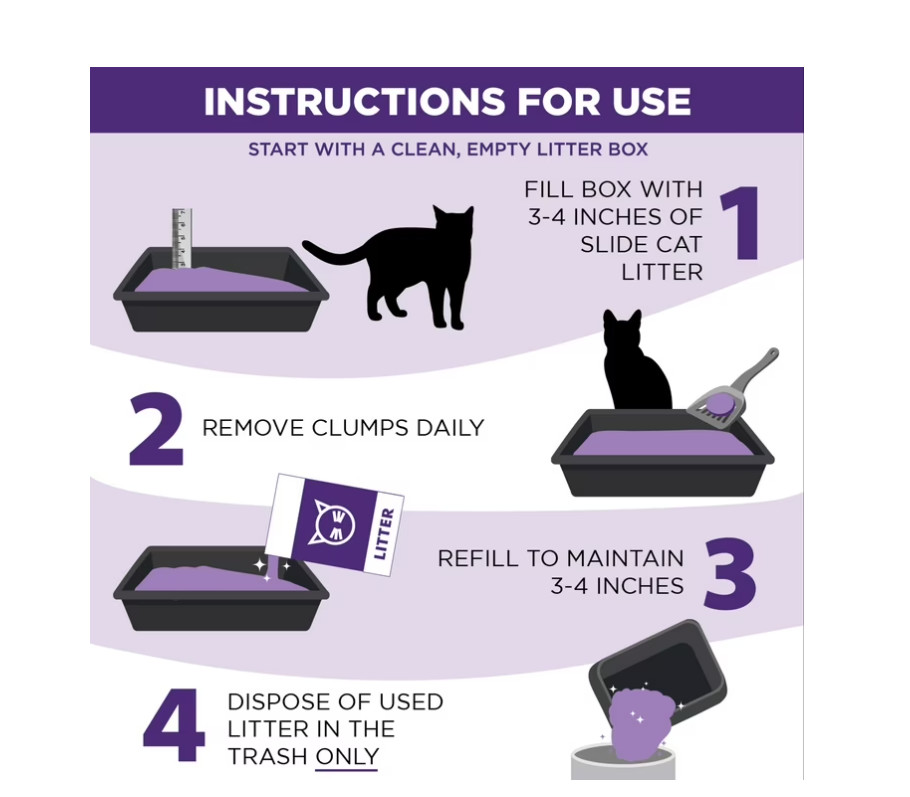 INSTRUCTIONS FOR USE

START WITH A CLEAN, EMPTY LITTER BOX

FILL BOX WITH 3-4 INCHES OF SLIDE CAT LITTER 1

2 REMOVE CLUMPS DAILY

LITTER

REFILL TO MAINTAIN 3-4 INCHES 3

4 DISPOSE OF USED LITTER IN THE TRASH ONLY